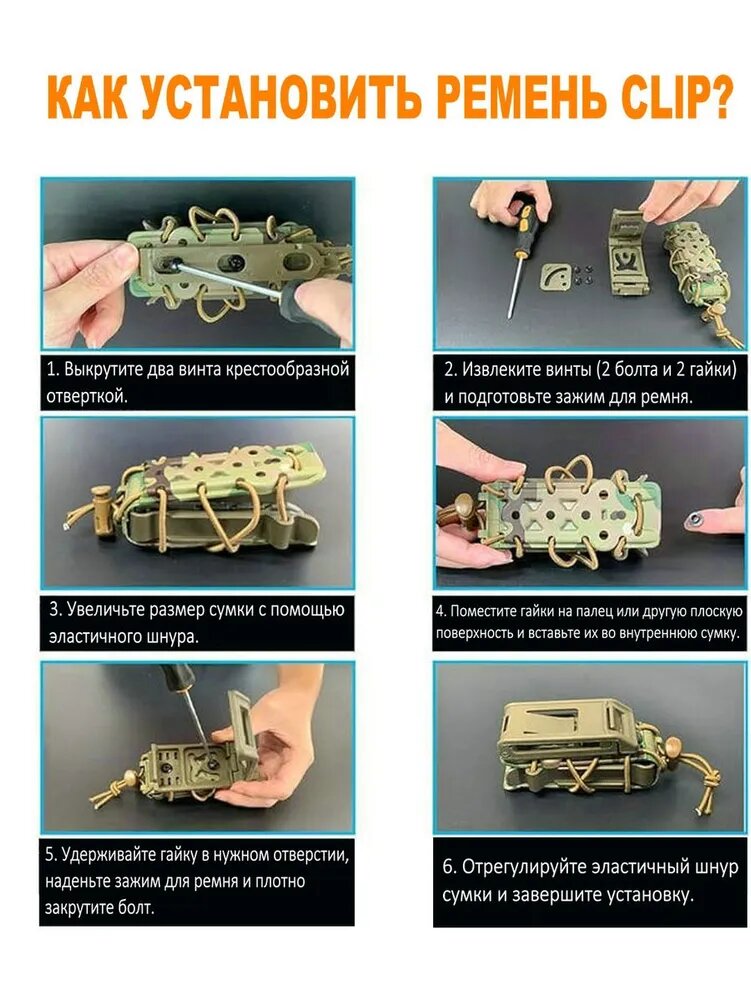 КАК УСТАНОВИТЬ РЕМЕНЬ CLIP?

1. Выкрутите два винта крестообразной отверткой.

2. Извлеките винты (2 болта и 2 гайки) и подготовьте зажим для ремня.

3. Увеличьте размер сумки с помощью эластичного шнура.

4. Поместите гайки на палец или другую плоскую поверхность и вставьте их во внутреннюю сумку.

5. Удерживайте гайку в нужном отверстии, наденьте зажим для ремня и плотно закрутите болт.

6. Отрегулируйте эластичный шнур сумки и завершите установку.