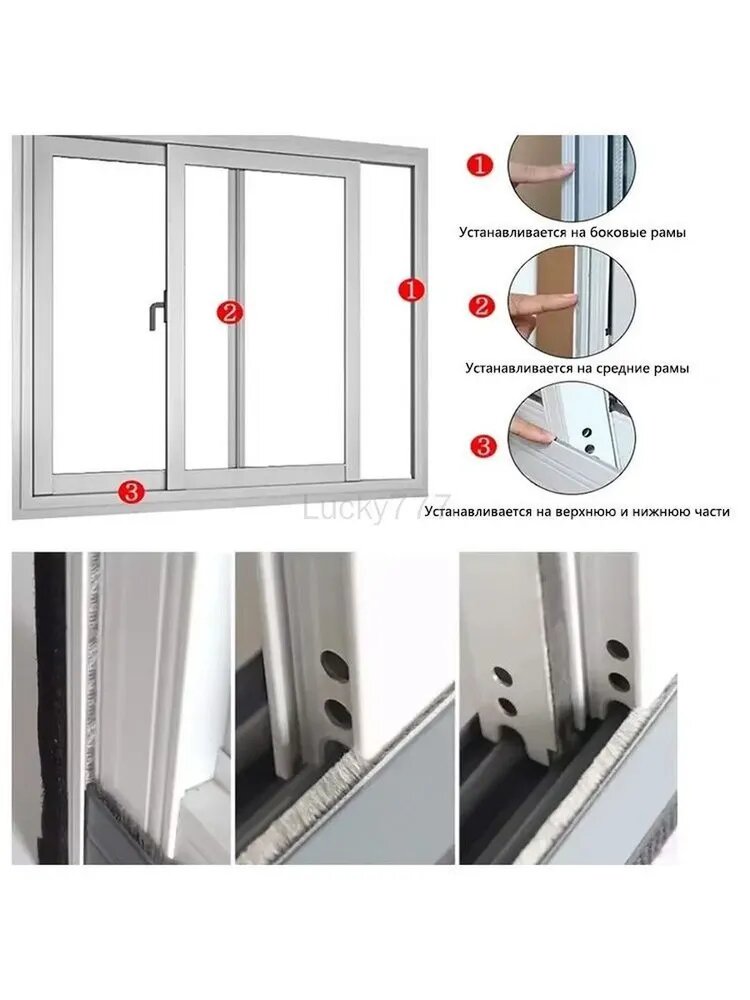 2
1
3

1
Устанавливается на боковые рамы
2
Устанавливается на средние рамы
3
Устанавливается на верхнюю и нижнюю части

Lucky777