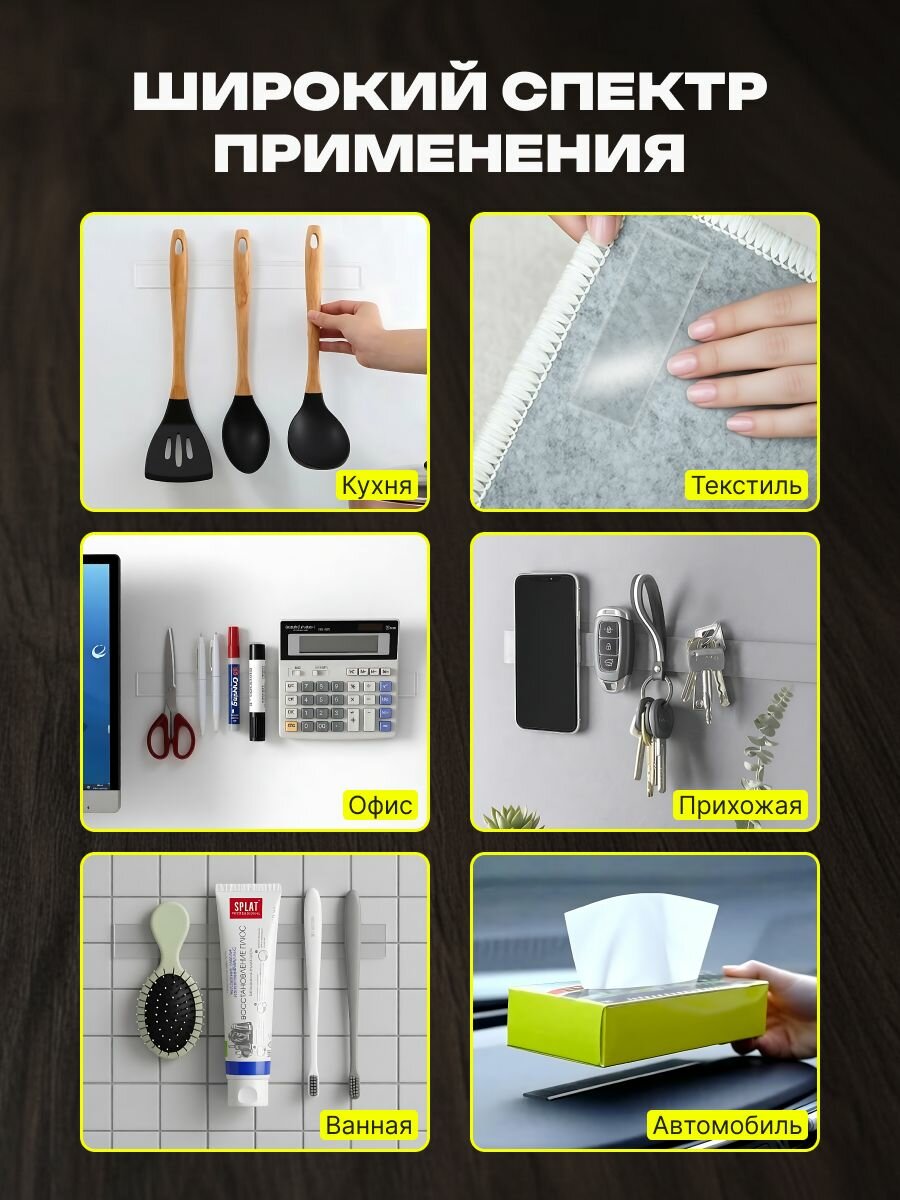 ШИРОКИЙ СПЕКТР ПРИМЕНЕНИЯ

Кухня

Текстиль

Офис

Прихожая

SPLAT PROFESSIONAL
ВОССТАНОВЛЕНИЕ ПЛЮС

Ванная

Автомобиль