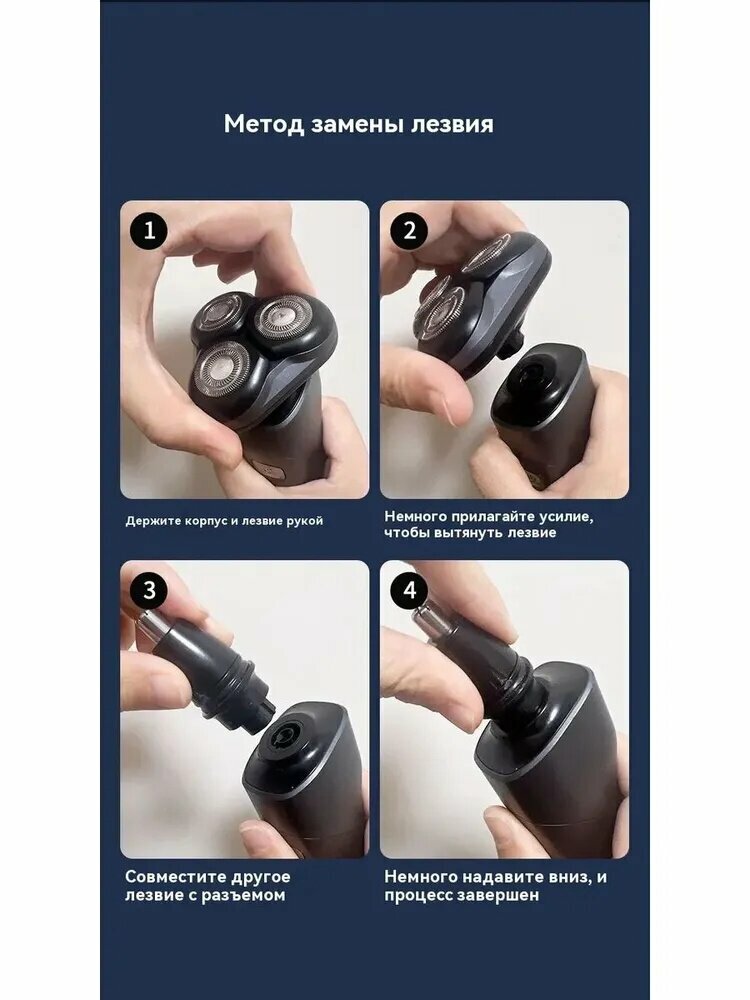 Метод замены лезвия

1

Держите корпус и лезвие рукой

2

Немного прилагайте усилие, чтобы вытянуть лезвие

3

Совместите другое лезвие с разъемом

4

Немного надавите вниз, и процесс завершен