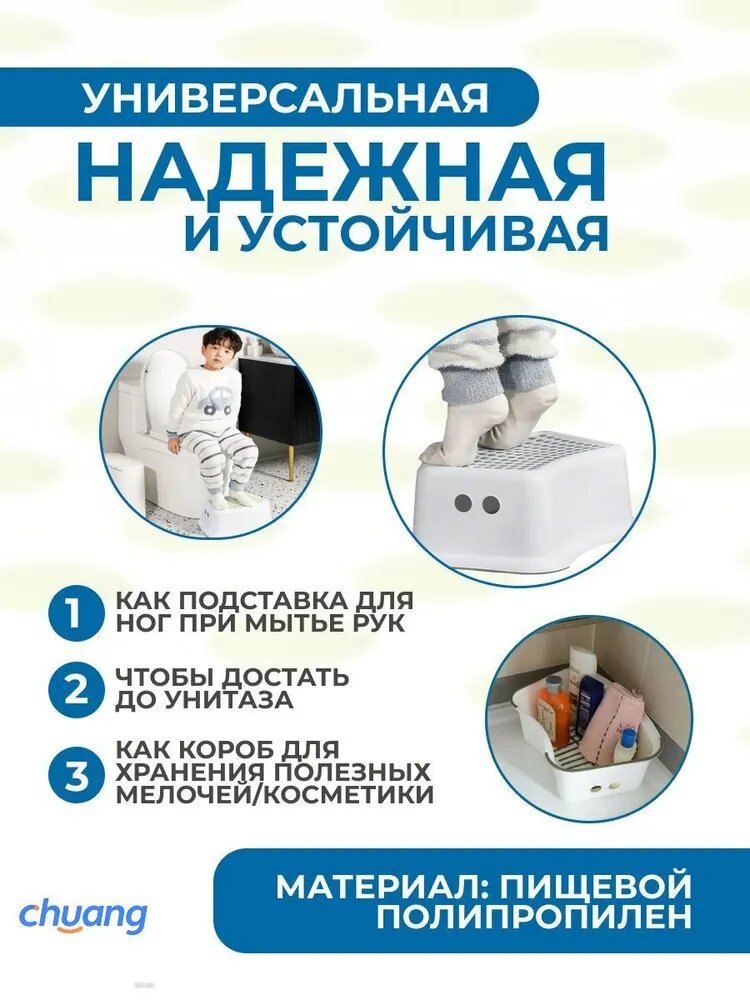 УНИВЕРСАЛЬНАЯ

НАДЕЖНАЯ
И УСТОЙЧИВАЯ

1 КАК ПОДСТАВКА ДЛЯ НОГ ПРИ МЫТЬЕ РУК

2 ЧТОБЫ ДОСТАТЬ ДО УНИТАЗА

3 КАК КОРОБ ДЛЯ ХРАНЕНИЯ ПОЛЕЗНЫХ МЕЛОЧЕЙ/КОСМЕТИКИ

chuang

МАТЕРИАЛ: ПИЩЕВОЙ
ПОЛИПРОПИЛЕН