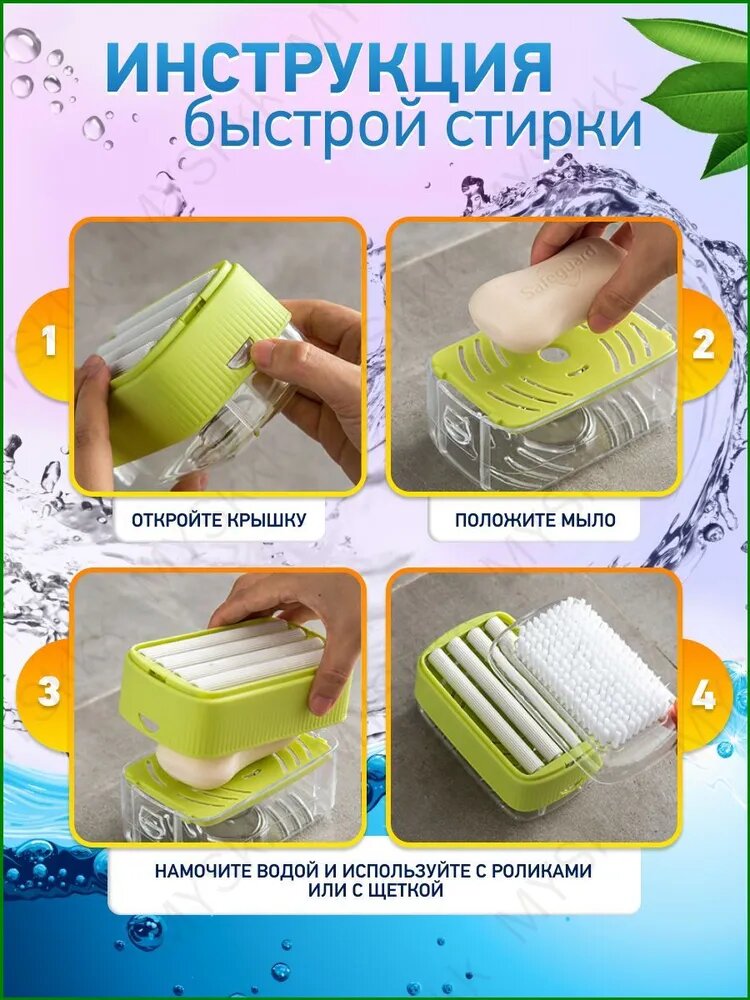 ИНСТРУКЦИЯ
быстрой стирки

1

Safeguard

2

ОТКРОЙТЕ КРЫШКУ

ПОЛОЖИТЕ МЫЛО

3

4

НАМОЧИТЕ ВОДОЙ И ИСПОЛЬЗУЙТЕ С РОЛИКАМИ ИЛИ С ЩЕТКОЙ