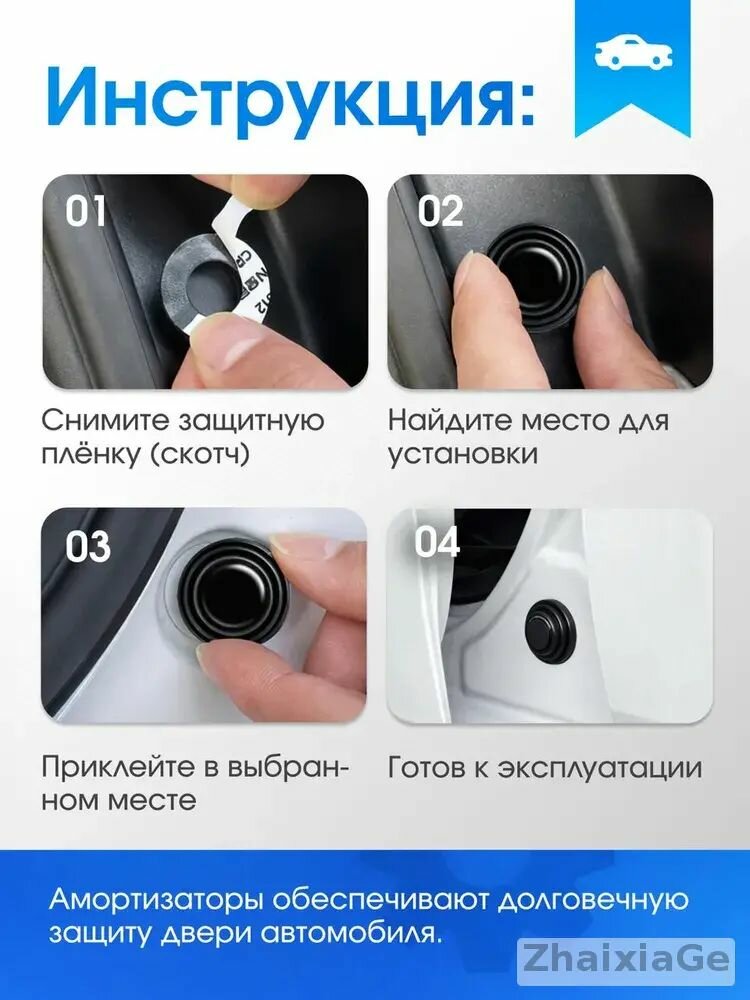 Инструкция:

01

Снимите защитную плёнку (скотч)

02

Найдите место для установки

03

Приклейте в выбранном месте

04

Готов к эксплуатации

Амортизаторы обеспечивают долговечную защиту двери автомобиля.

ZhaixiaGe