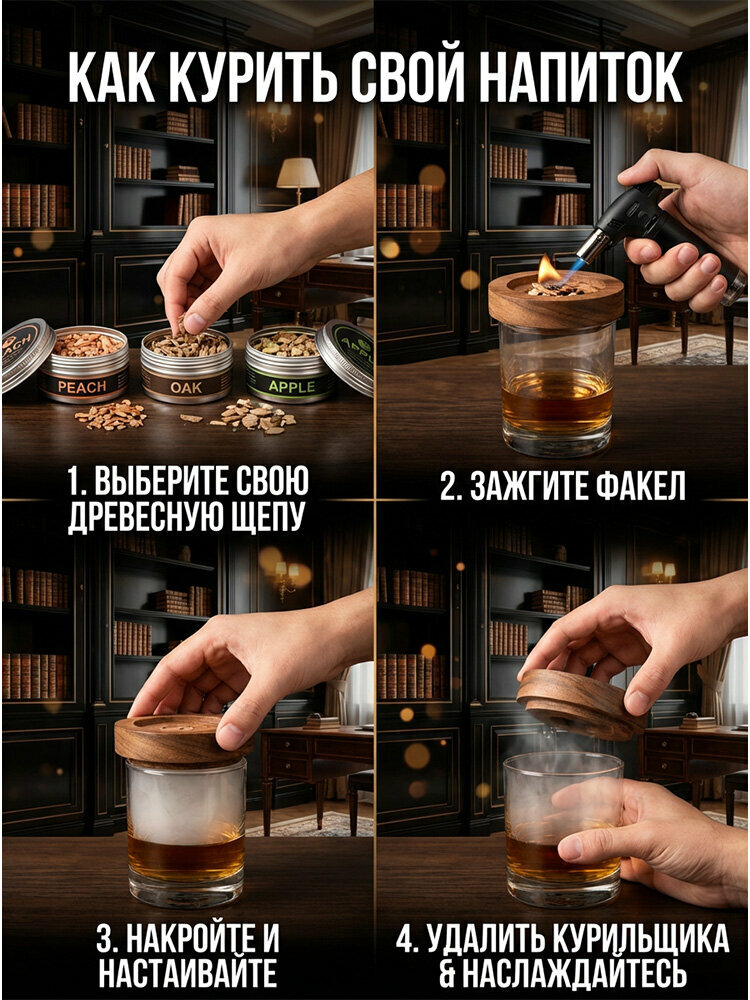 КАК КУРИТЬ СВОЙ НАПИТОК

PEACH
OAK
APPLE

1. ВЫБЕРИТЕ СВОЮ ДРЕВЕСНУЮ ЩЕПУ

2. ЗАЖГИТЕ ФАКЕЛ

3. НАКРОЙТЕ И НАСТАИВАЙТЕ

4. УДАЛИТЬ КУРИЛЬЩИКА & НАСЛАЖДАЙТЕСЬ