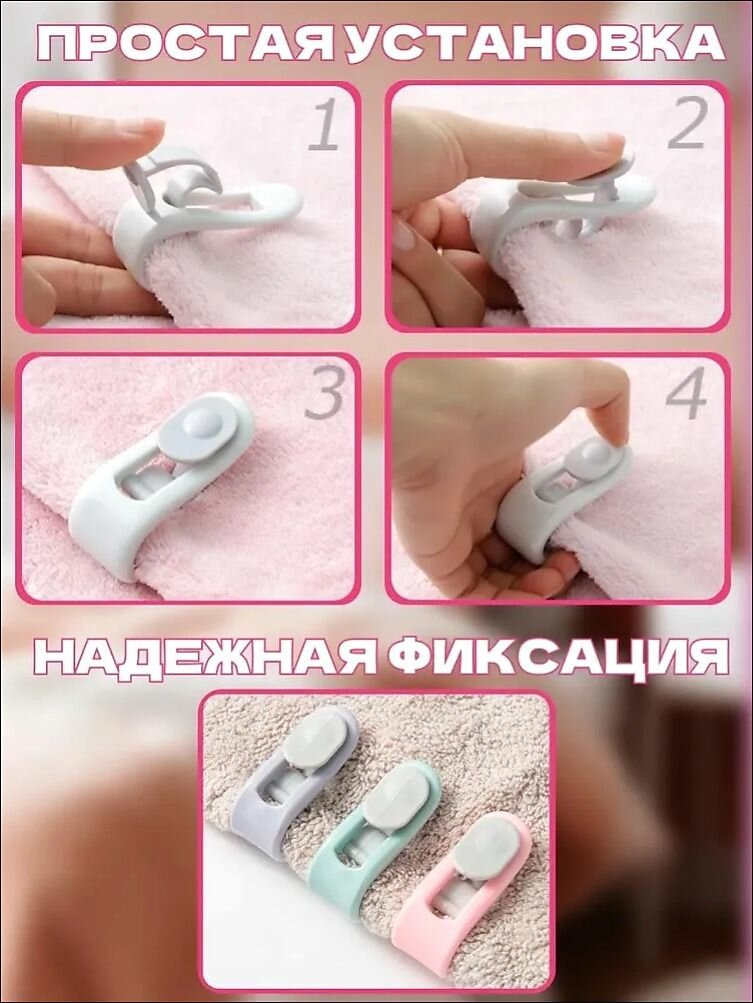 ПРОСТАЯ УСТАНОВКА

1

2

3

4

НАДЕЖНАЯ ФИКСАЦИЯ