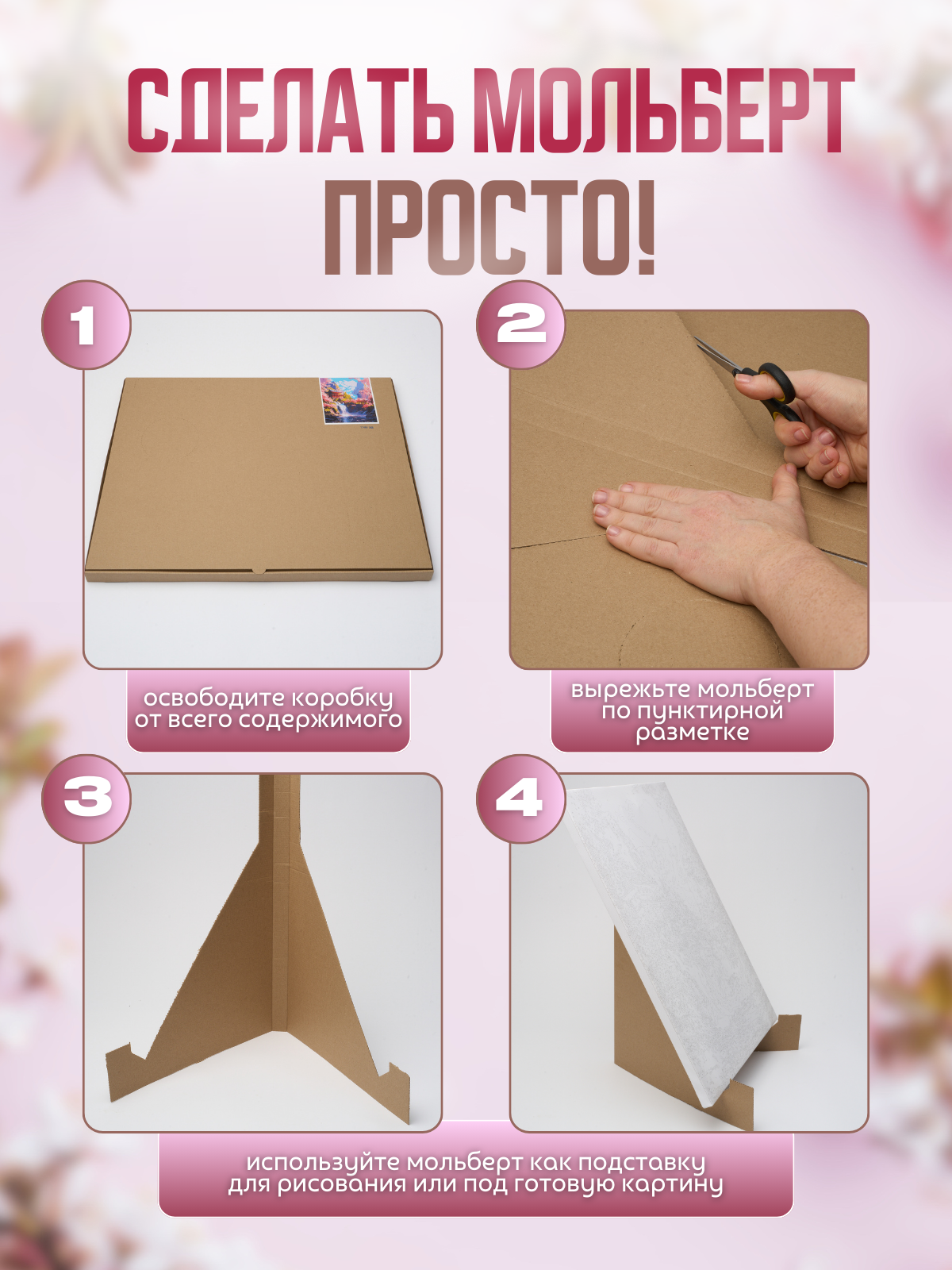 СДЕЛАТЬ МОЛЬБЕРТ ПРОСТО!

1

освободите коробку от всего содержимого

2

вырежьте мольберт по пунктирной разметке

3

4

используйте мольберт как подставку для рисования или под готовую картину