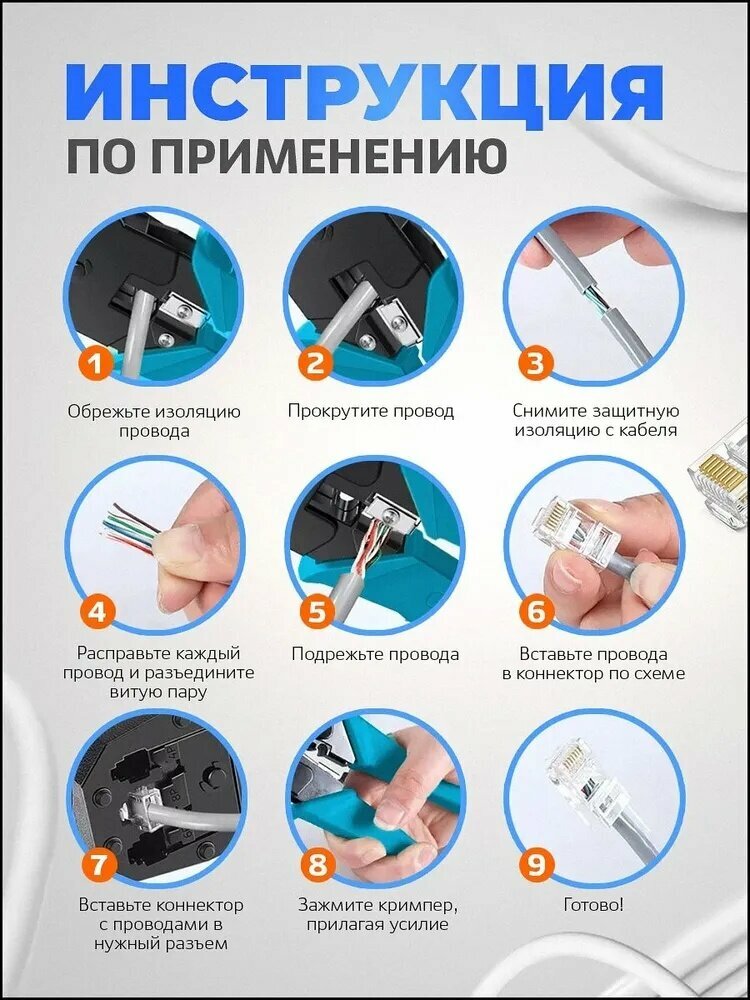 ИНСТРУКЦИЯ
ПО ПРИМЕНЕНИЮ

1
Обрежьте изоляцию провода

2
Прокрутите провод

3
Снимите защитную изоляцию с кабеля

4
Расправьте каждый провод и разъедините витую пару

5
Подрежьте провода

6
Вставьте провода в коннектор по схеме

7
Вставьте коннектор с проводами в нужный разъем

8
Зажмите кримпер, прилагая усилие

9
Готово!