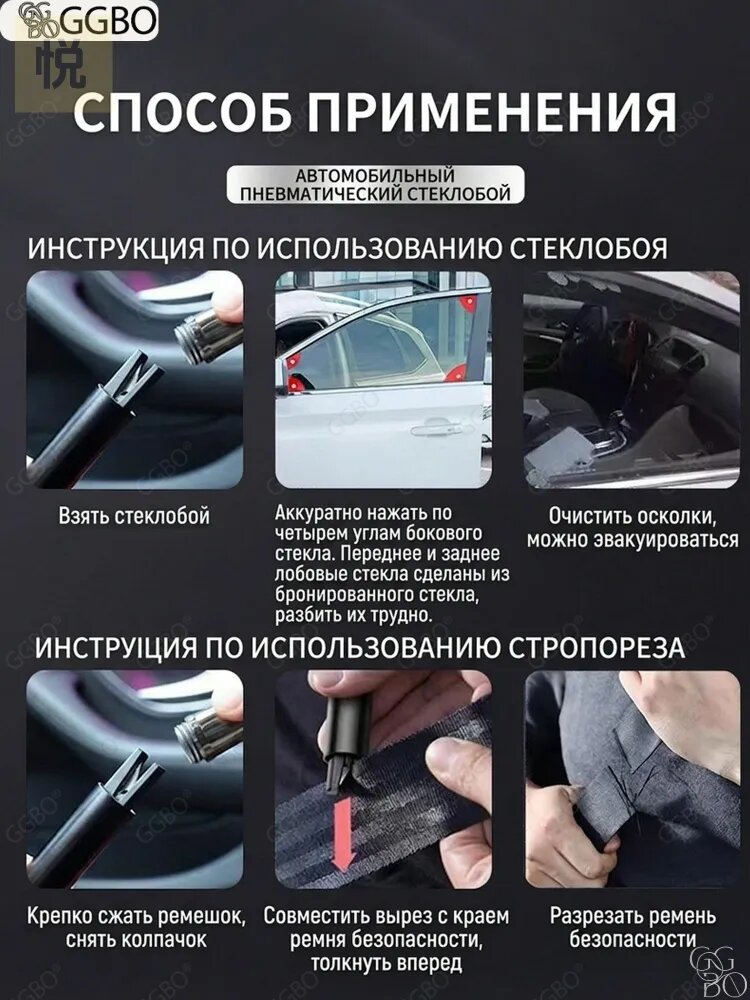 GGBO

悦

СПОСОБ ПРИМЕНЕНИЯ

АВТОМОБИЛЬНЫЙ ПНЕВМАТИЧЕСКИЙ СТЕКЛОБОЙ

ИНСТРУКЦИЯ ПО ИСПОЛЬЗОВАНИЮ СТЕКЛОБОЯ

Взять стеклобой

Аккуратно нажать по четырем углам бокового стекла. Переднее и заднее лобовые стекла сделаны из бронированного стекла, разбить их трудно.

Очистить осколки, можно эвакуироваться

ИНСТРУЦИЯ ПО ИСПОЛЬЗОВАНИЮ СТРОПОРЕЗА

Крепко сжать ремешок, снять колпачок

Совместить вырез с краем ремня безопасности, толкнуть вперед

Разрезать ремень безопасности

GGBO