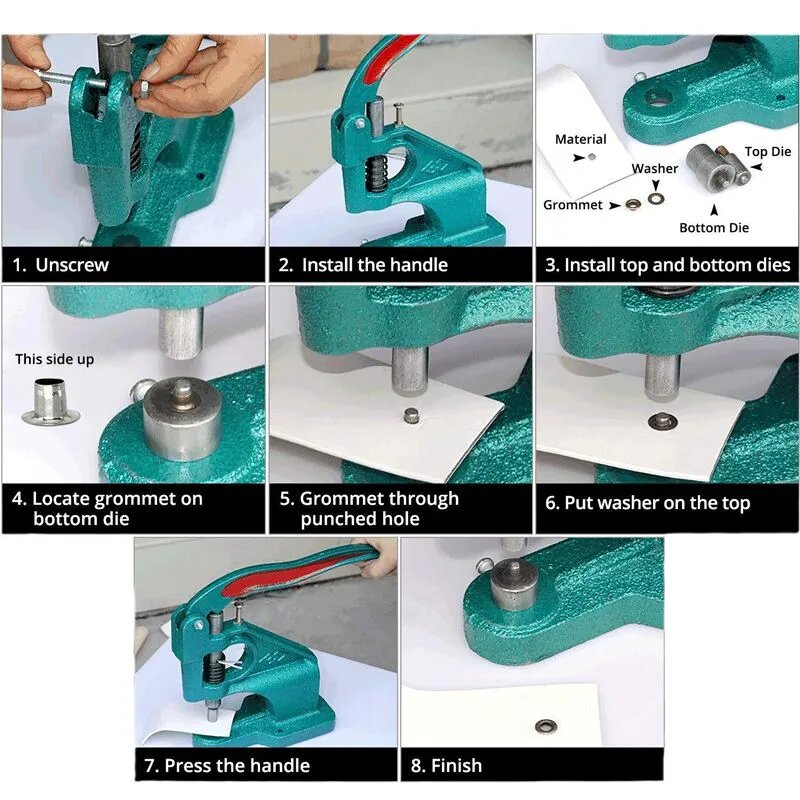 1. Unscrew

2. Install the handle

Material
Washer
Top Die
Grommet
Bottom Die

3. Install top and bottom dies

This side up

4. Locate grommet on bottom die

5. Grommet through punched hole

6. Put washer on the top

7. Press the handle

8. Finish