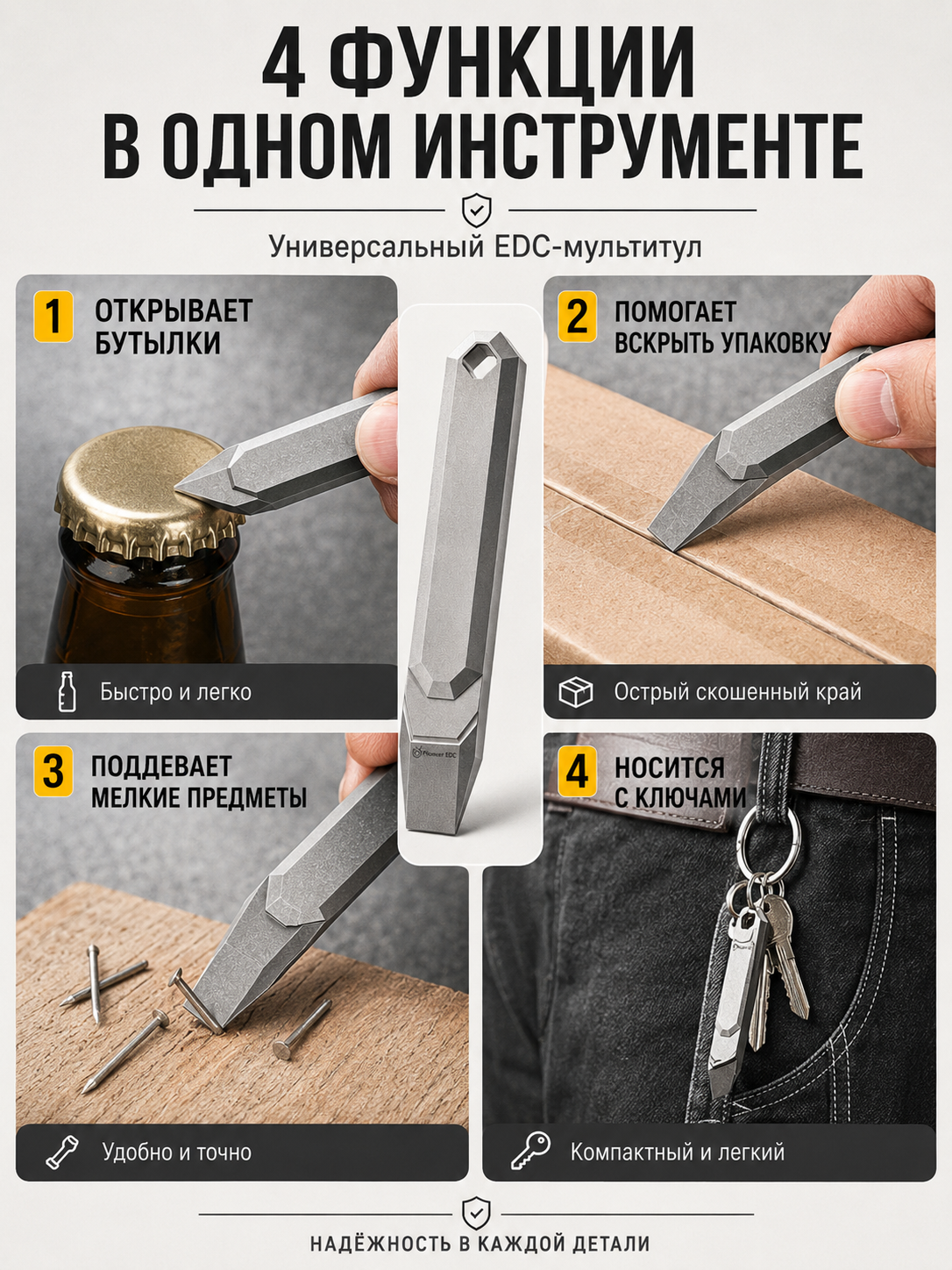 4 ФУНКЦИИ В ОДНОМ ИНСТРУМЕНТЕ

Универсальный EDC-мультитул

1 ОТКРЫВАЕТ БУТЫЛКИ

Быстро и легко

2 ПОМОГАЕТ ВСКРЫТЬ УПАКОВКУ

Острый скошенный край

Pioneer EDC

3 ПОДДЕВАЕТ МЕЛКИЕ ПРЕДМЕТЫ

Удобно и точно

4 НОСИТСЯ С КЛЮЧАМИ

Компактный и легкий

НАДЁЖНОСТЬ В КАЖДОЙ ДЕТАЛИ