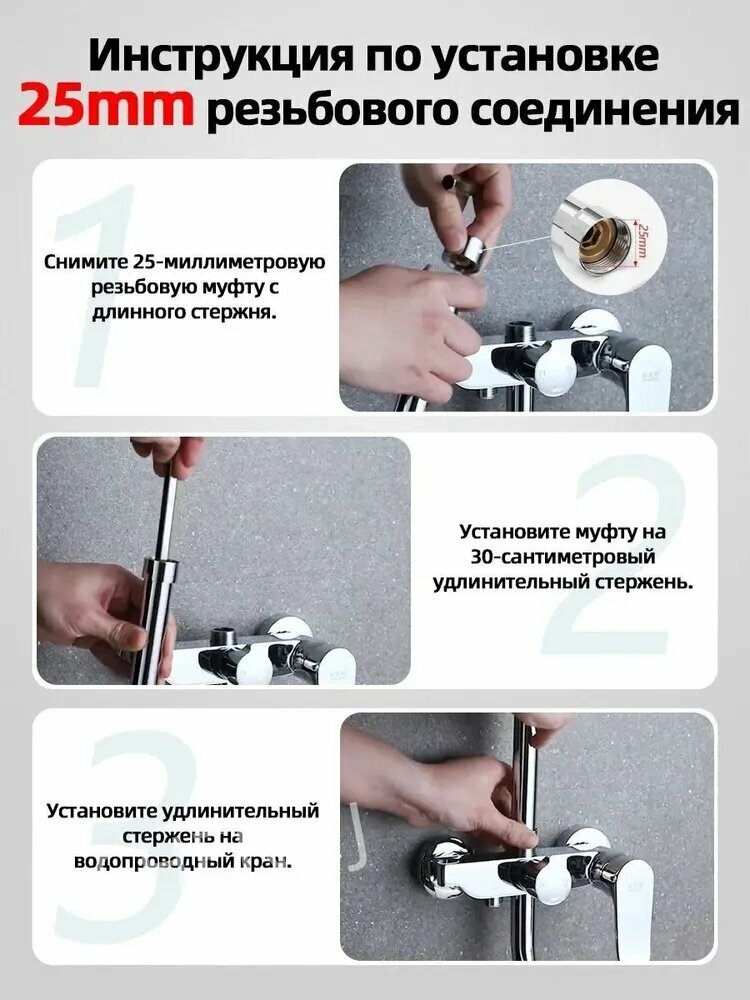 Инструкция по установке
25mm резьбового соединения

1

Снимите 25-миллиметровую резьбовую муфту с длинного стержня.

25mm

2

Установите муфту на 30-сантиметровый удлинительный стержень.

3

Установите удлинительный стержень на водопроводный кран.