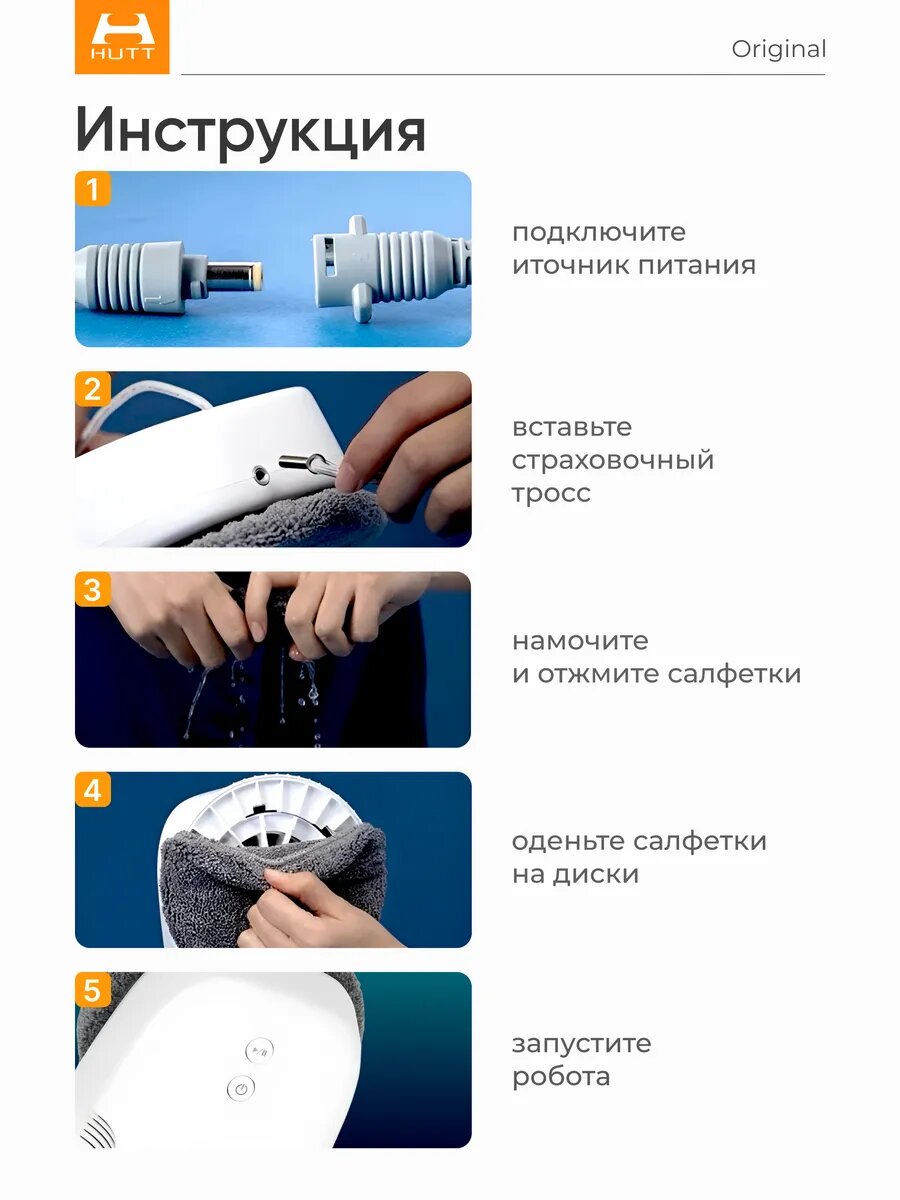 HUTT

Original

Инструкция

1

подключите иточник питания

2

вставьте страховочный тросс

3

намочите и отжмите салфетки

4

оденьте салфетки на диски

5

запустите робота