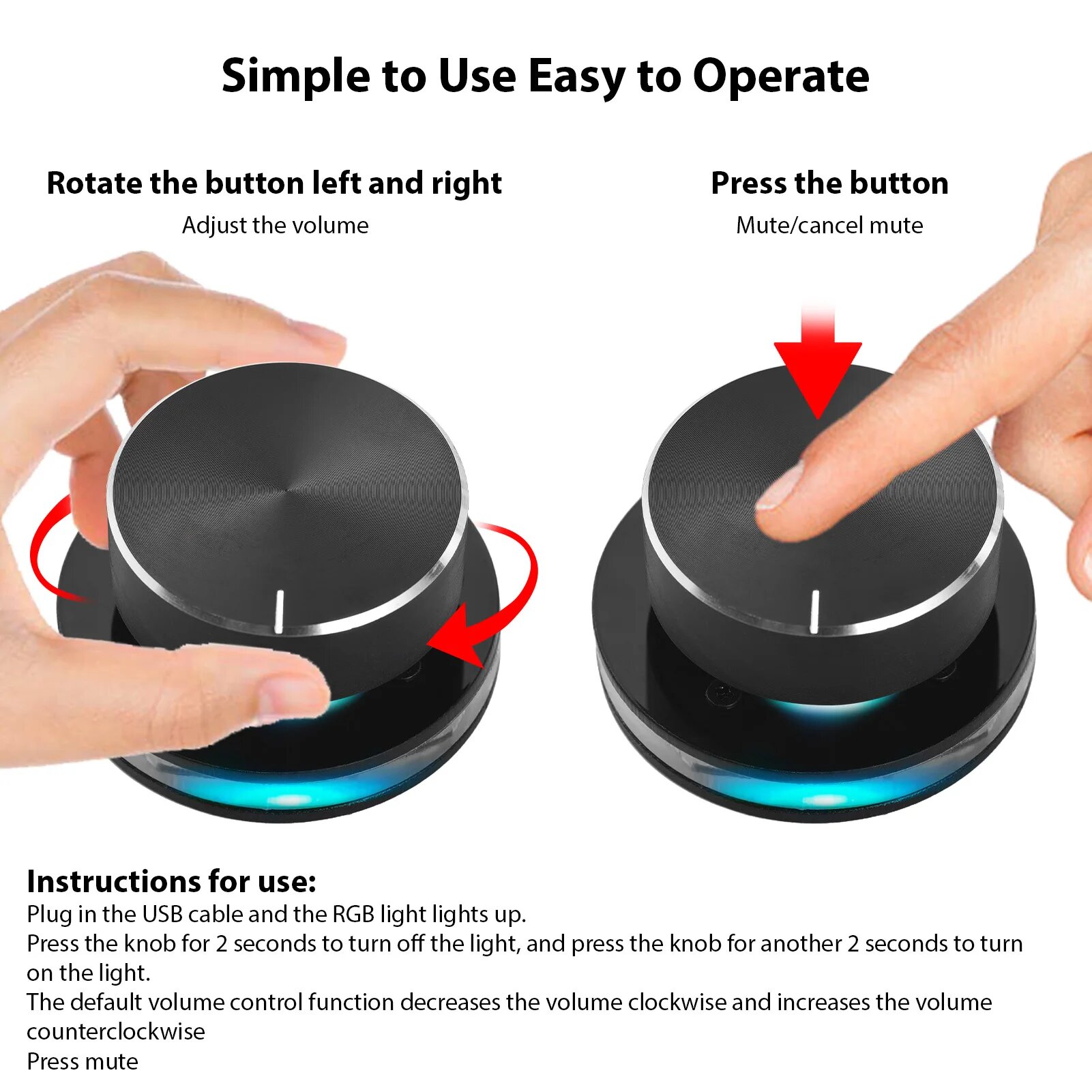 Simple to Use Easy to Operate

Rotate the button left and right
Adjust the volume

Press the button
Mute/cancel mute

Instructions for use:
Plug in the USB cable and the RGB light lights up.
Press the knob for 2 seconds to turn off the light, and press the knob for another 2 seconds to turn on the light.
The default volume control function decreases the volume clockwise and increases the volume counterclockwise
Press mute