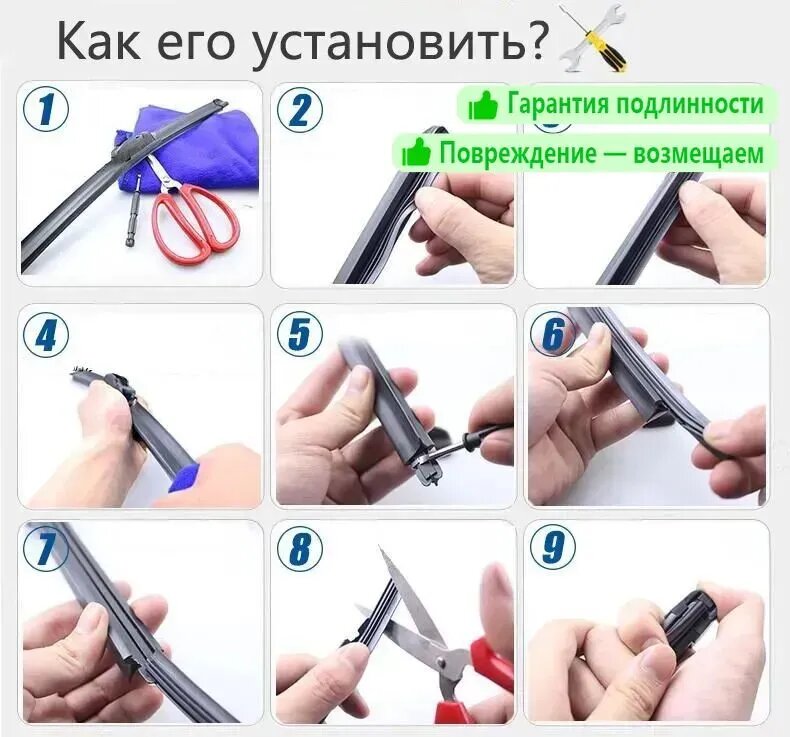 Как его установить?

1

2

Гарантия подлинности

Повреждение — возмещаем

4

5

6

7

8

9