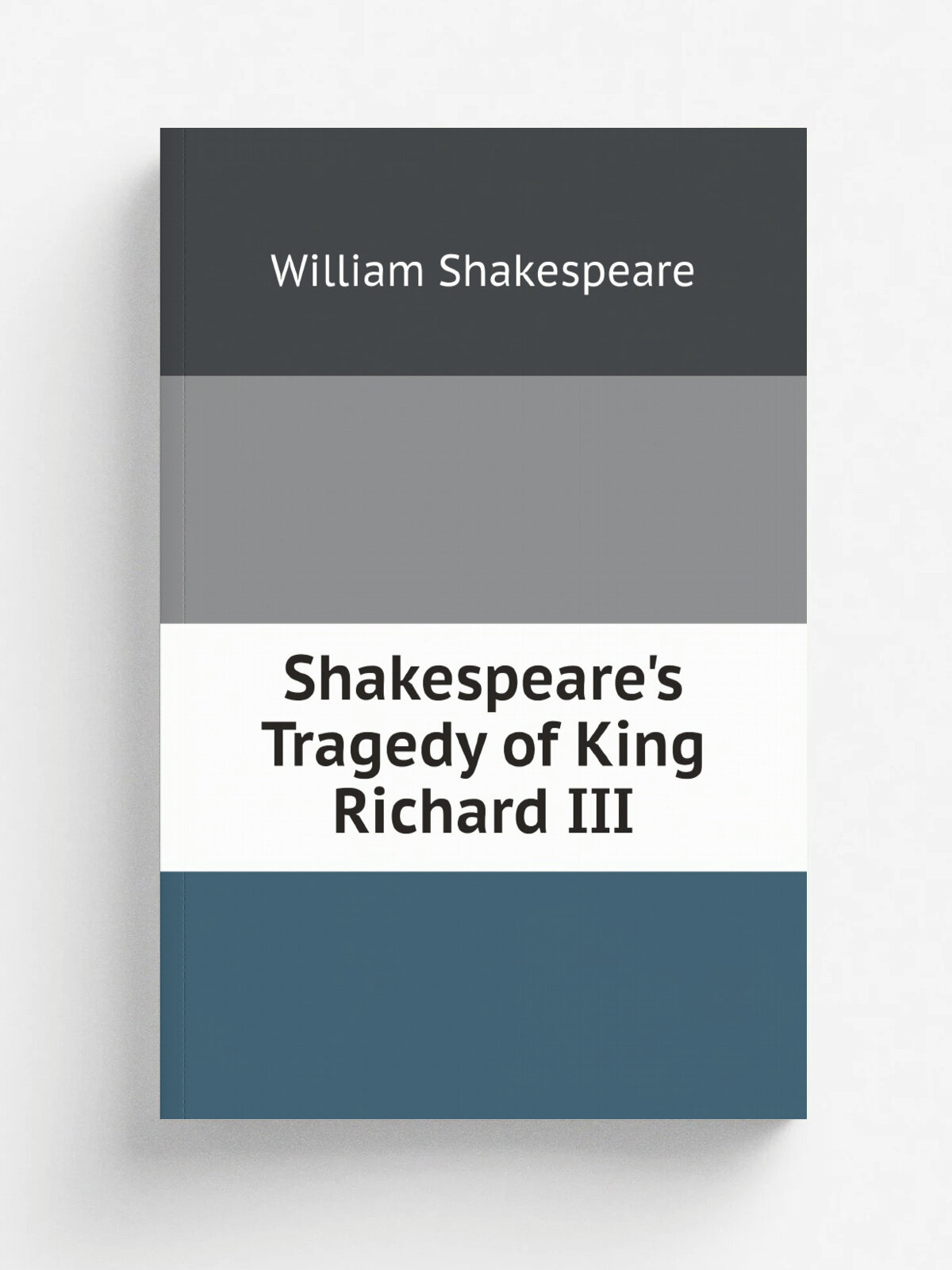 William Shakespeare

Shakespeare's Tragedy of King Richard III