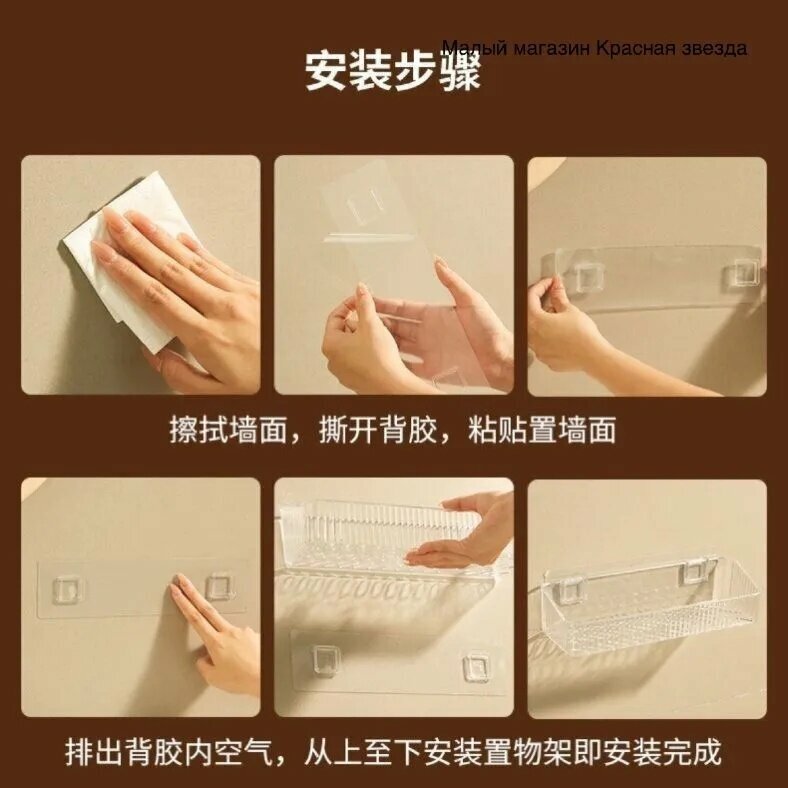 安装步骤

擦拭墙面，撕开背胶，粘贴置墙面

排出背胶内空气，从上至下安装置物架即安装完成

Малый магазин Красная звезда