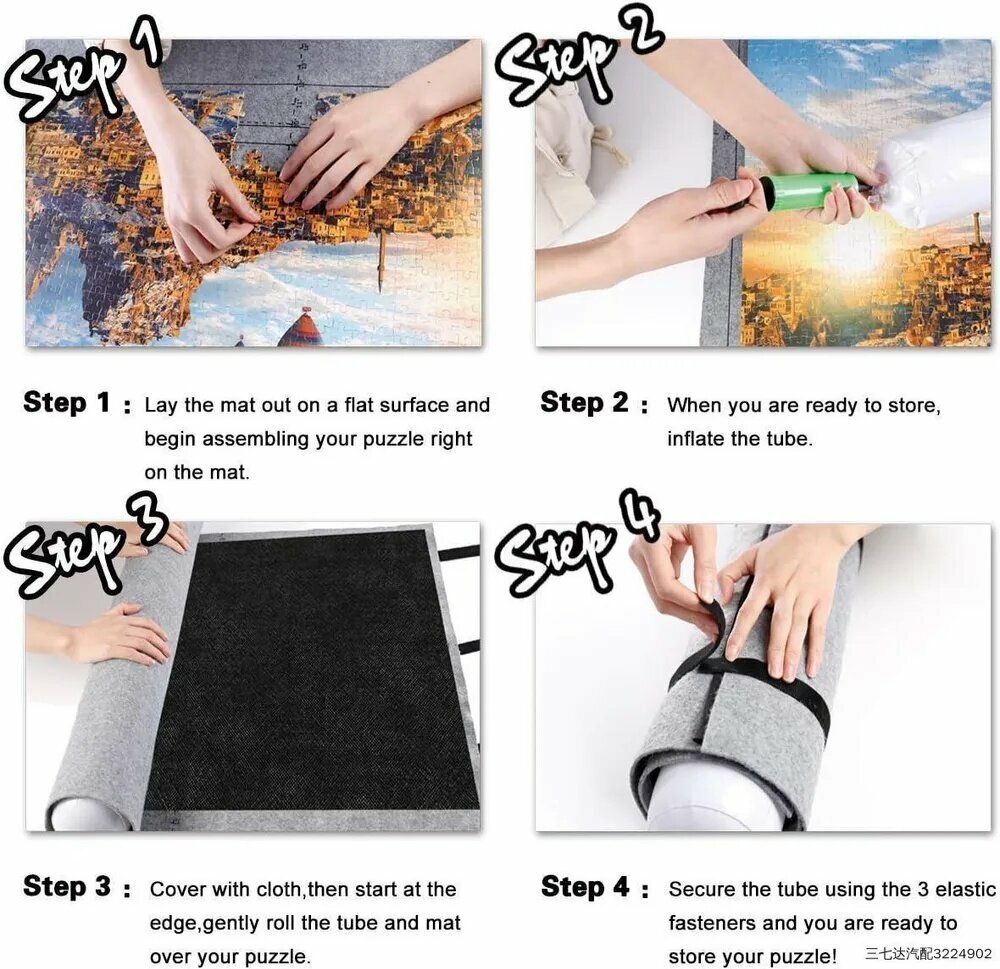 Step 1

Step 2

Step 1 : Lay the mat out on a flat surface and begin assembling your puzzle right on the mat.

Step 2 : When you are ready to store, inflate the tube.

Step 3

Step 4

Step 3 : Cover with cloth,then start at the edge,gently roll the tube and mat over your puzzle.

Step 4 : Secure the tube using the 3 elastic fasteners and you are ready to store your puzzle!

三七达汽配3224902