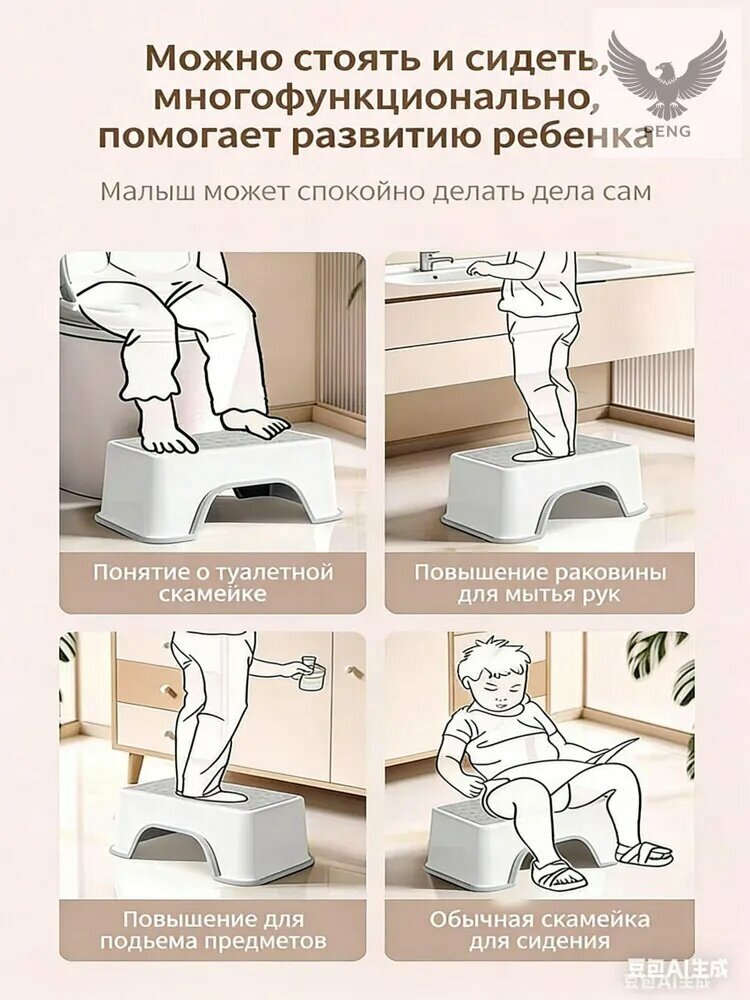 Можно стоять и сидеть, многофункционально, помогает развитию ребенка

PENG

Малыш может спокойно делать дела сам

Понятие о туалетной скамейке

Повышение раковины для мытья рук

Повышение для подьема предметов

Обычная скамейка для сидения

豆包AI生成