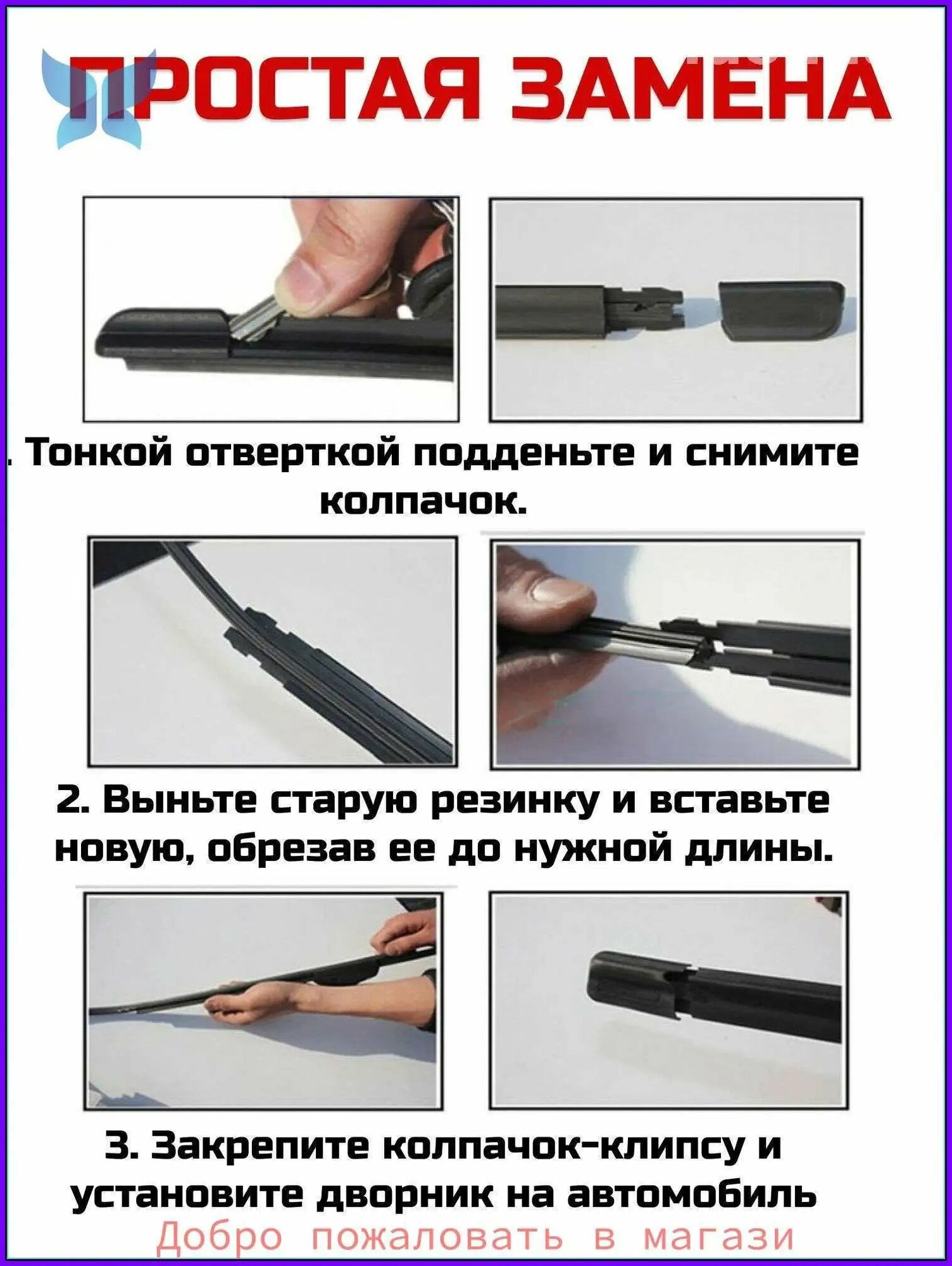 ПРОСТАЯ ЗАМЕНА

. Тонкой отверткой подденьте и снимите колпачок.

2. Выньте старую резинку и вставьте новую, обрезав ее до нужной длины.

3. Закрепите колпачок-клипсу и установите дворник на автомобиль

Добро пожаловать в магази