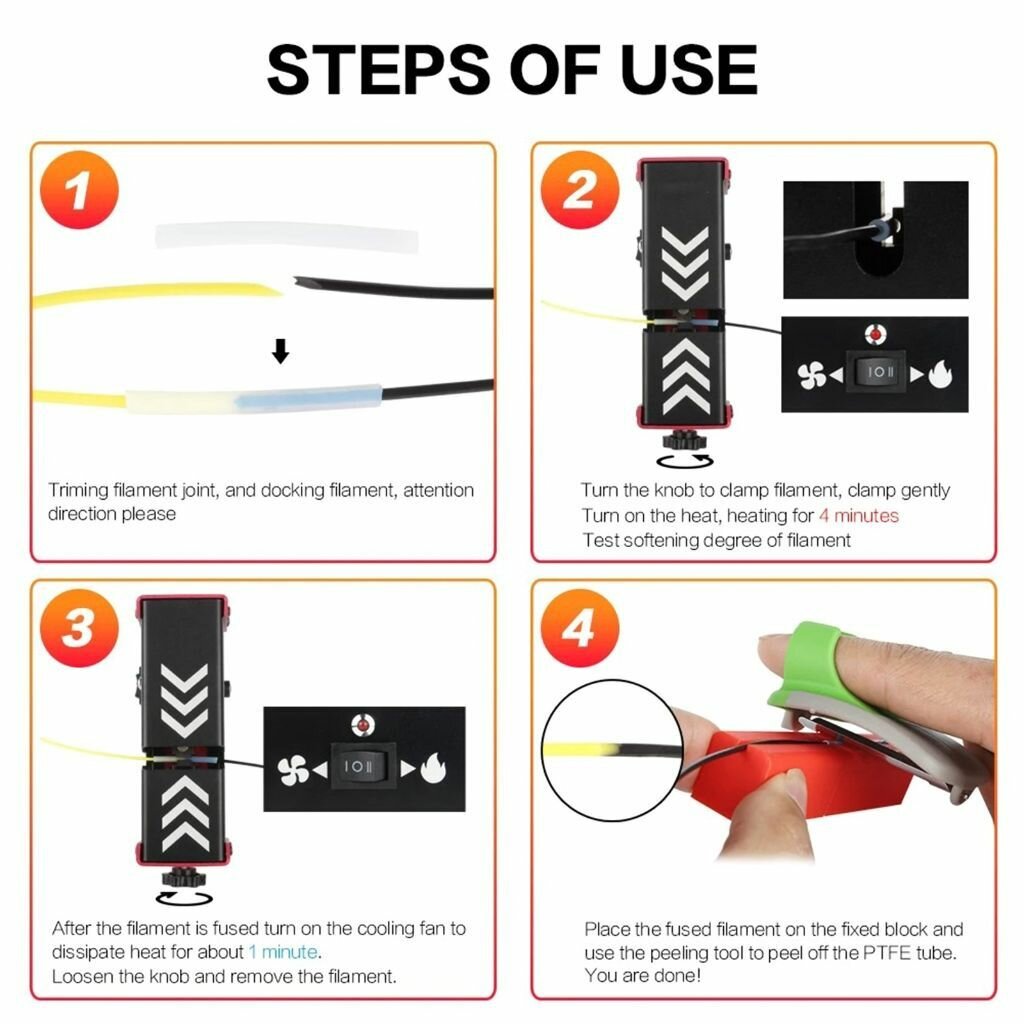 STEPS OF USE

1

Triming filament joint, and docking filament, attention direction please

2

I O II

Turn the knob to clamp filament, clamp gently
Turn on the heat, heating for 4 minutes
Test softening degree of filament

3

I O II

After the filament is fused turn on the cooling fan to dissipate heat for about 1 minute.
Loosen the knob and remove the filament.

4

Place the fused filament on the fixed block and use the peeling tool to peel off the PTFE tube.
You are done!