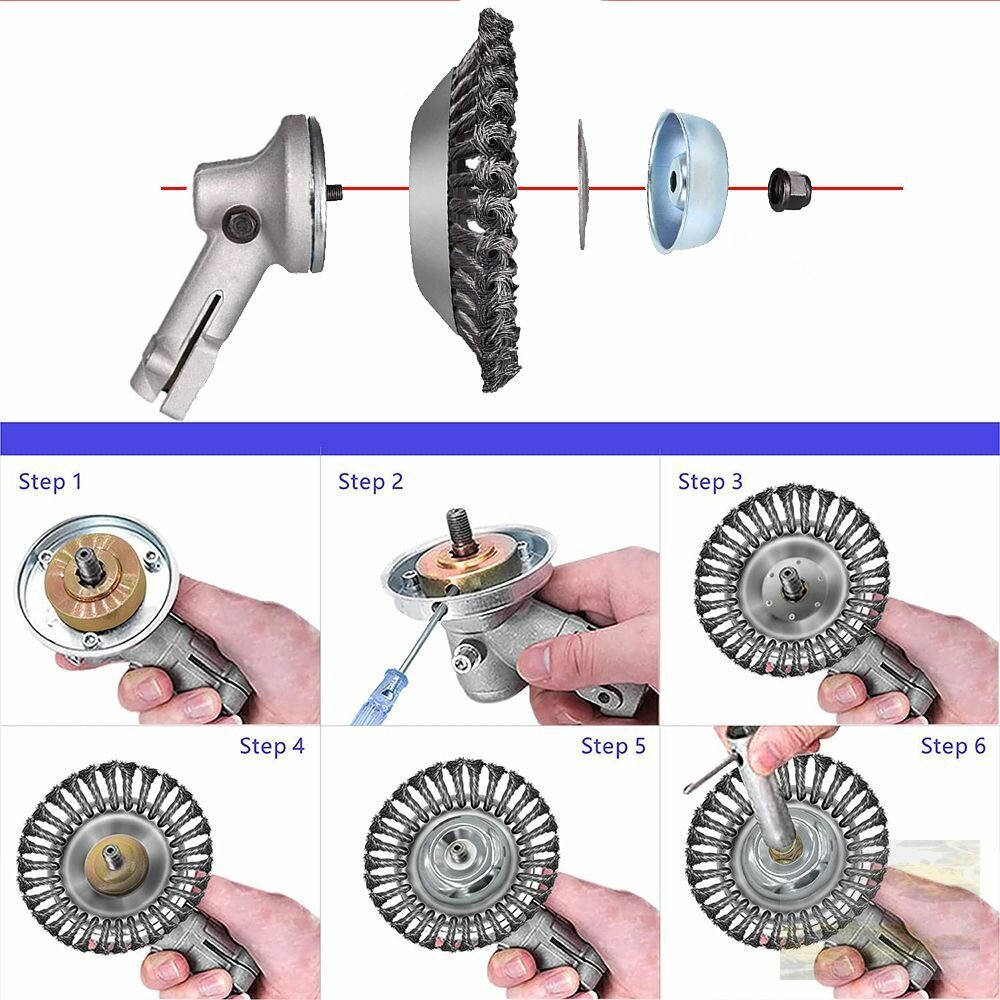 Step 1

Step 2

Step 3

Step 4

Step 5

Step 6