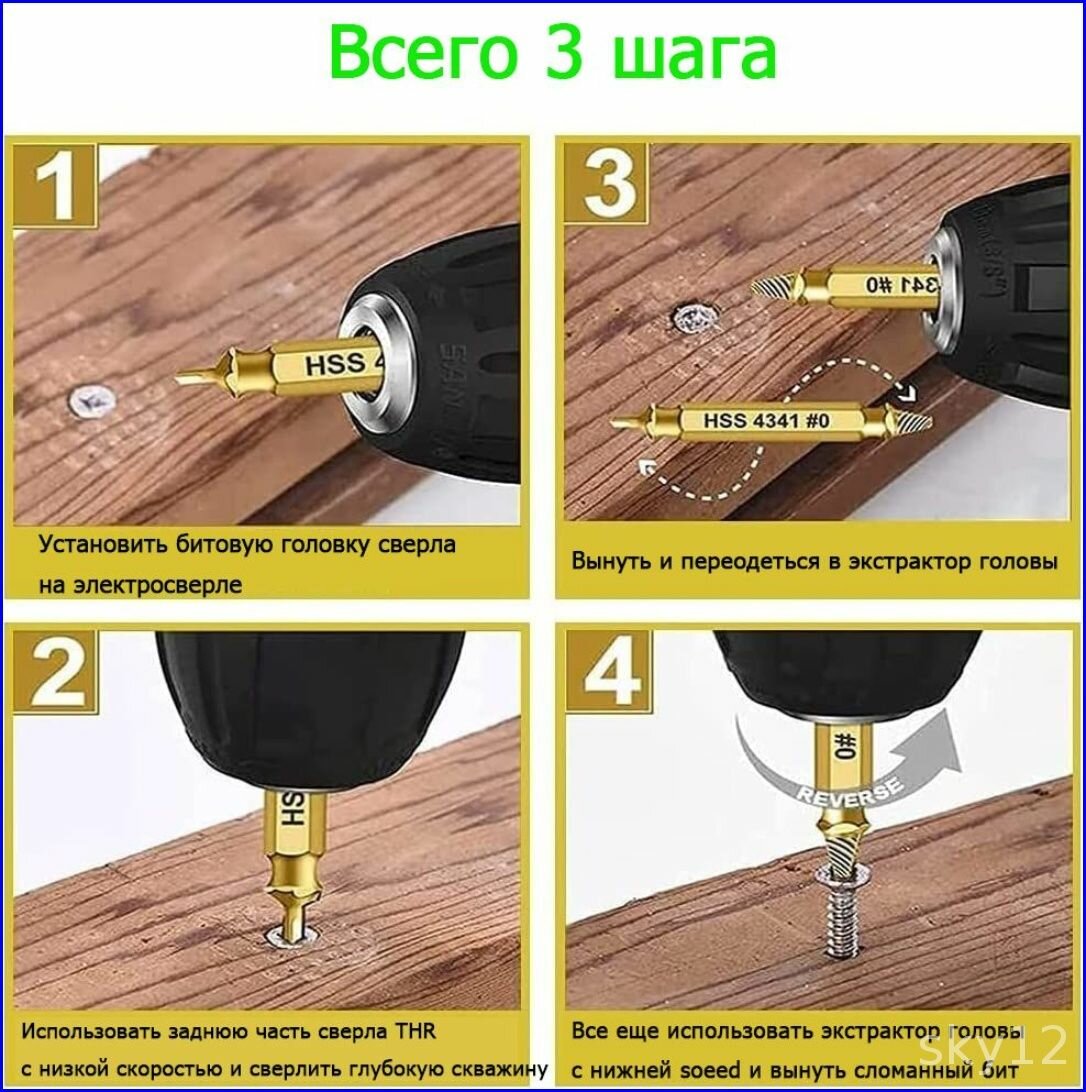 Всего 3 шага

1

HSS 4

Установить битовую головку сверла на электросверле

3

341 #0

HSS 4341 #0

Вынуть и переодеться в экстрактор головы

2

HS

Использовать заднюю часть сверла THR с низкой скоростью и сверлить глубокую скважину

4

#0

REVERSE

Все еще использовать экстрактор головы с нижней soeed и вынуть сломанный бит

SKY12