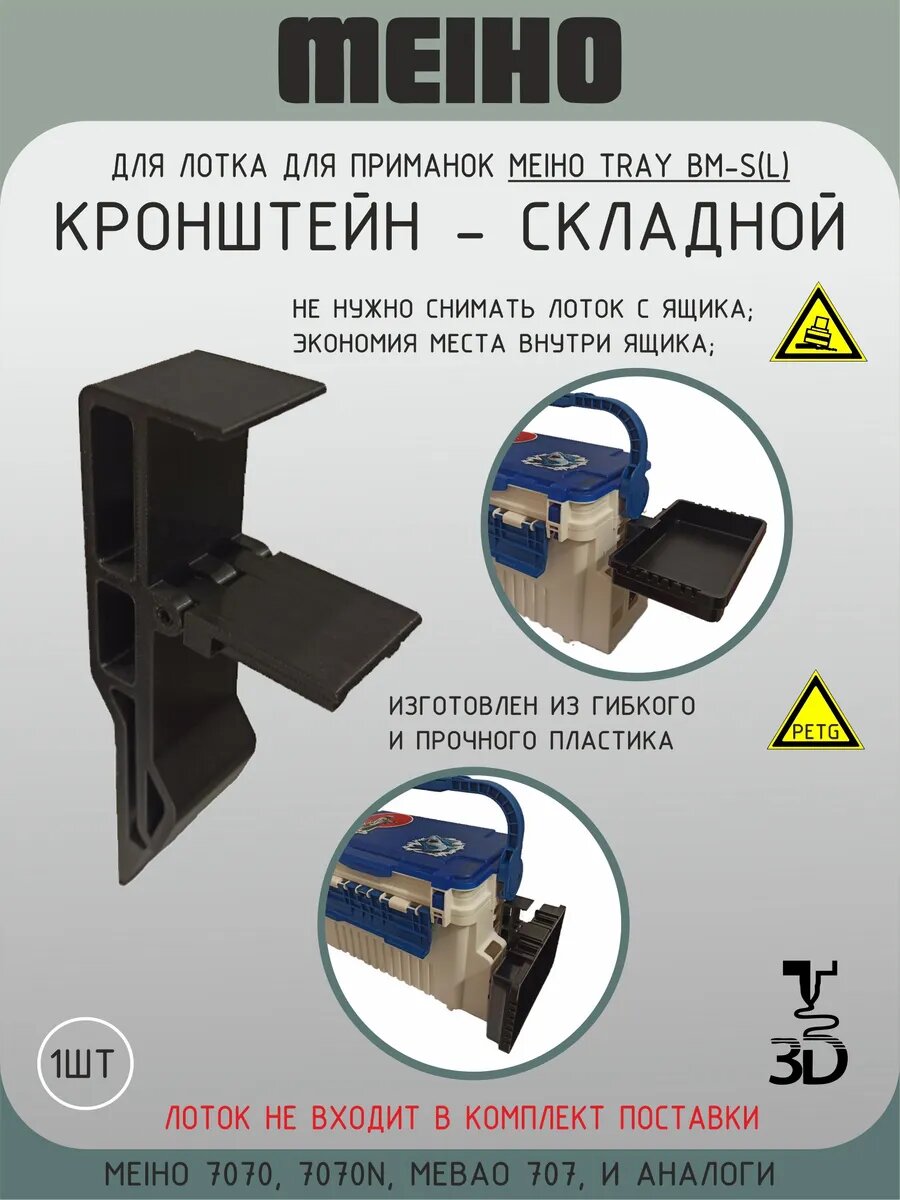 MEIHO

ДЛЯ ЛОТКА ДЛЯ ПРИМАНОК MEIHO TRAY BM-S(L)

КРОНШТЕЙН - СКЛАДНОЙ

НЕ НУЖНО СНИМАТЬ ЛОТОК С ЯЩИКА;
ЭКОНОМИЯ МЕСТА ВНУТРИ ЯЩИКА;

ИЗГОТОВЛЕН ИЗ ГИБКОГО И ПРОЧНОГО ПЛАСТИКА

PETG

1ШТ

3D

ЛОТОК НЕ ВХОДИТ В КОМПЛЕКТ ПОСТАВКИ

MEIHO 7070, 7070N, MEBAO 707, И АНАЛОГИ