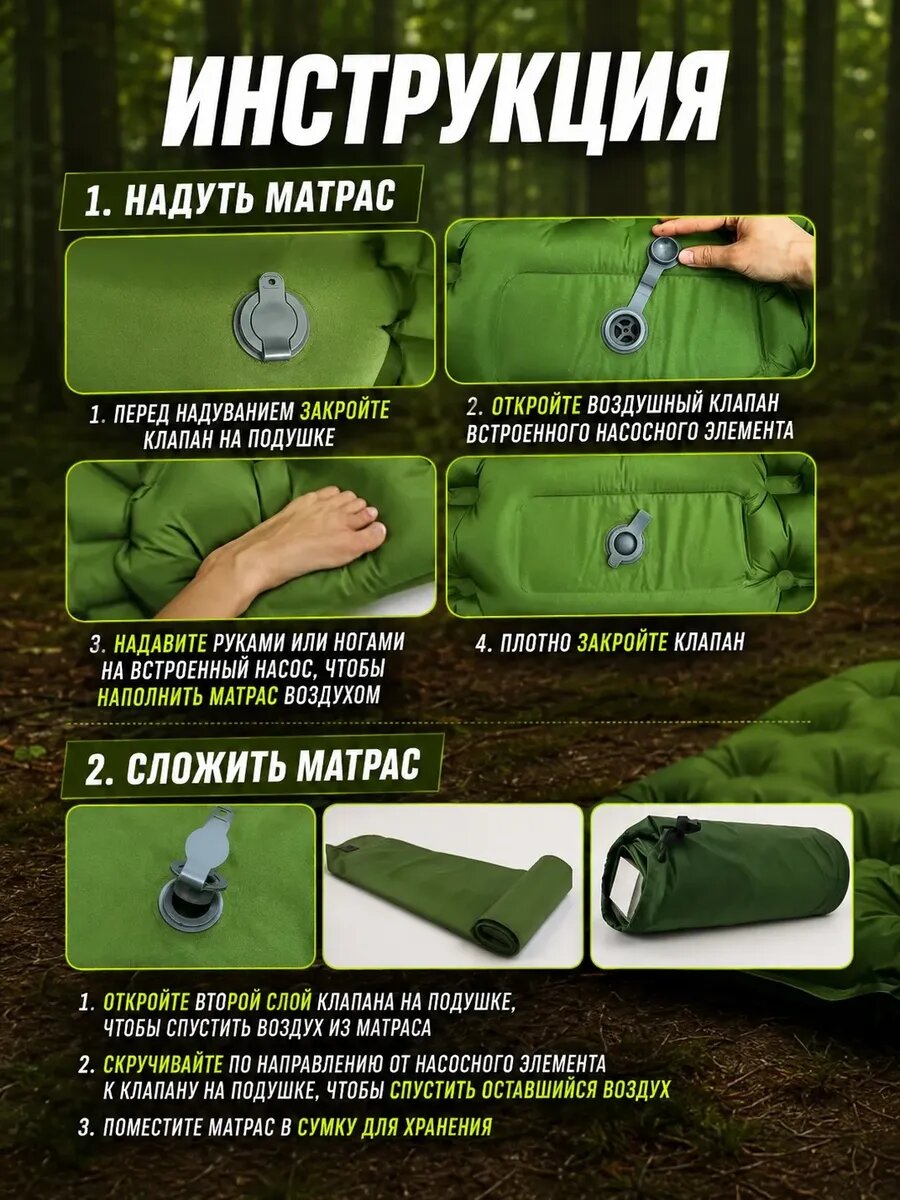 ИНСТРУКЦИЯ

1. НАДУТЬ МАТРАС

1. ПЕРЕД НАДУВАНИЕМ ЗАКРОЙТЕ КЛАПАН НА ПОДУШКЕ

2. ОТКРОЙТЕ ВОЗДУШНЫЙ КЛАПАН ВСТРОЕННОГО НАСОСНОГО ЭЛЕМЕНТА

3. НАДАВИТЕ РУКАМИ ИЛИ НОГАМИ НА ВСТРОЕННЫЙ НАСОС, ЧТОБЫ НАПОЛНИТЬ МАТРАС ВОЗДУХОМ

4. ПЛОТНО ЗАКРОЙТЕ КЛАПАН

2. СЛОЖИТЬ МАТРАС

1. ОТКРОЙТЕ ВТОРОЙ СЛОЙ КЛАПАНА НА ПОДУШКЕ, ЧТОБЫ СПУСТИТЬ ВОЗДУХ ИЗ МАТРАСА

2. СКРУЧИВАЙТЕ ПО НАПРАВЛЕНИЮ ОТ НАСОСНОГО ЭЛЕМЕНТА К КЛАПАНУ НА ПОДУШКЕ, ЧТОБЫ СПУСТИТЬ ОСТАВШИЙСЯ ВОЗДУХ

3. ПОМЕСТИТЕ МАТРАС В СУМКУ ДЛЯ ХРАНЕНИЯ