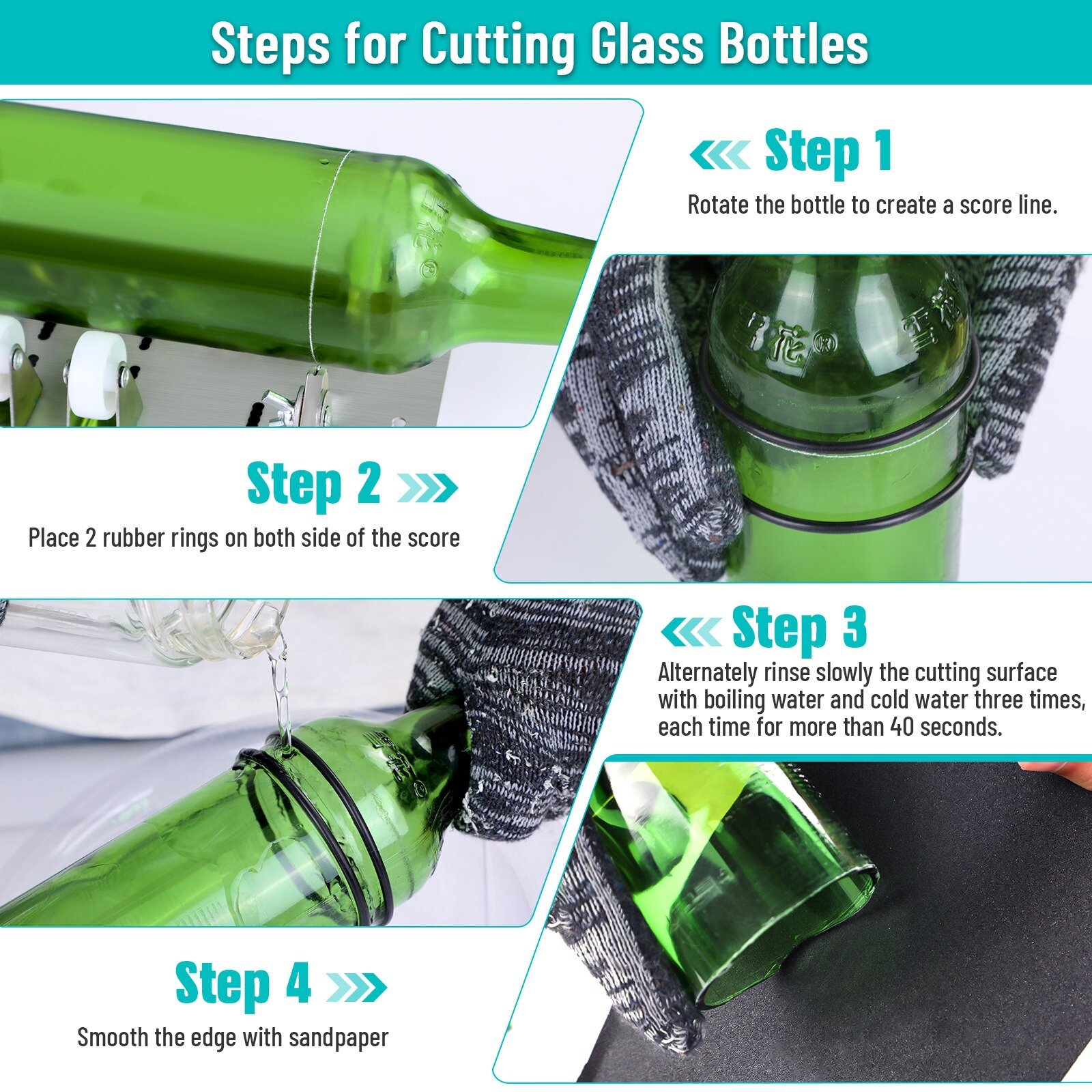 Steps for Cutting Glass Bottles

Step 1

Rotate the bottle to create a score line.

Step 2

Place 2 rubber rings on both side of the score

Step 3

Alternately rinse slowly the cutting surface with boiling water and cold water three times, each time for more than 40 seconds.

Step 4

Smooth the edge with sandpaper