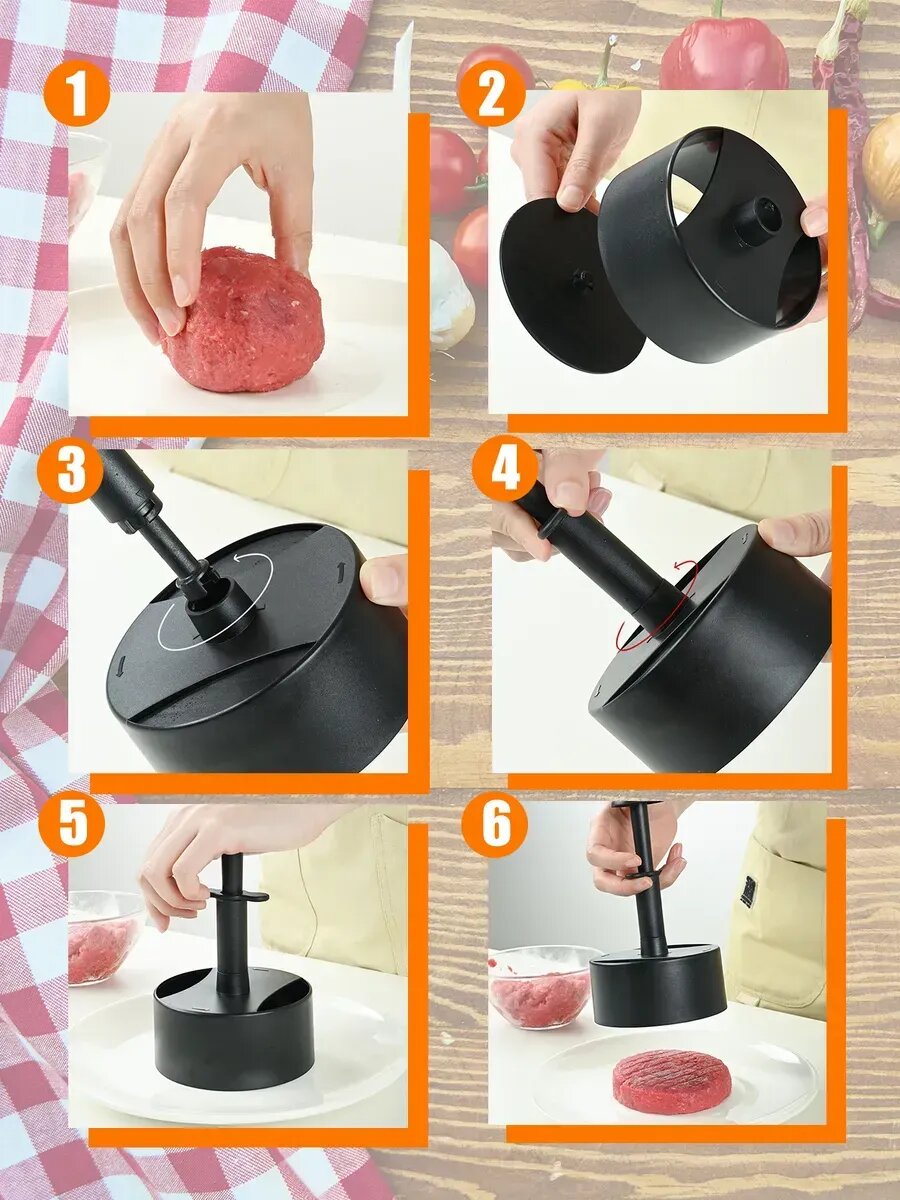 1
2
3
4
5
6