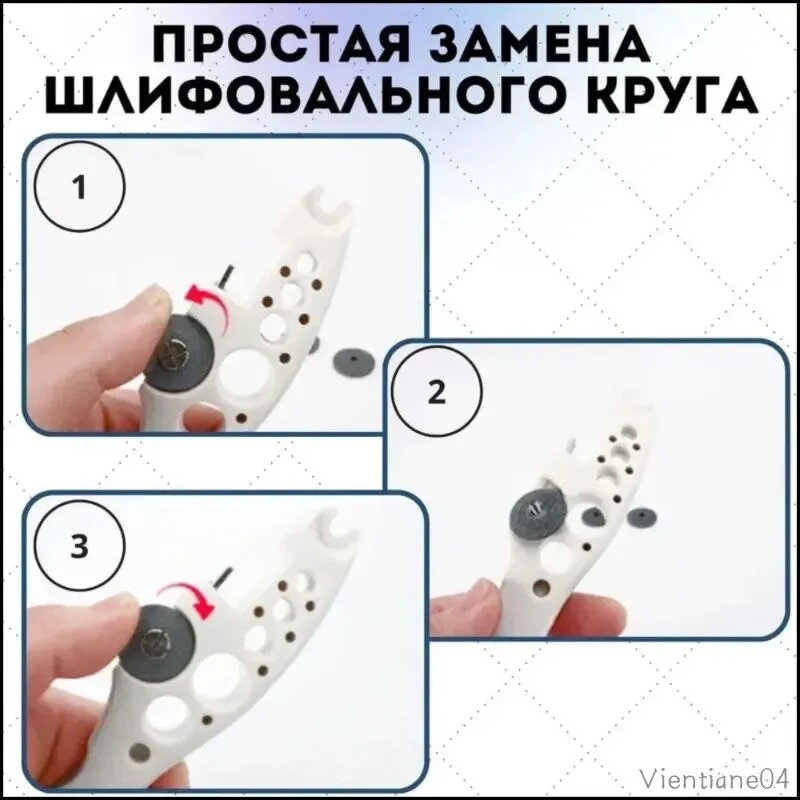 ПРОСТАЯ ЗАМЕНА ШЛИФОВАЛЬНОГО КРУГА

1

2

3

Vientiane04