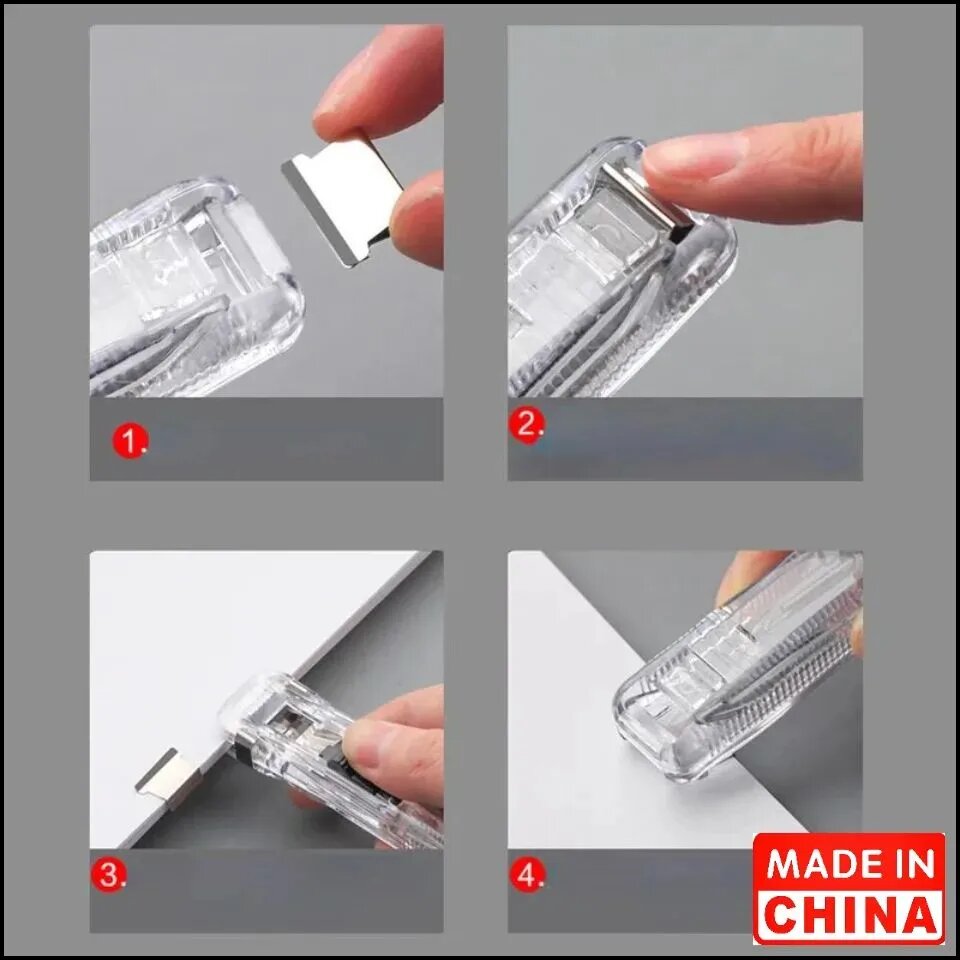 1.

2.

3.

4.

MADE IN
CHINA