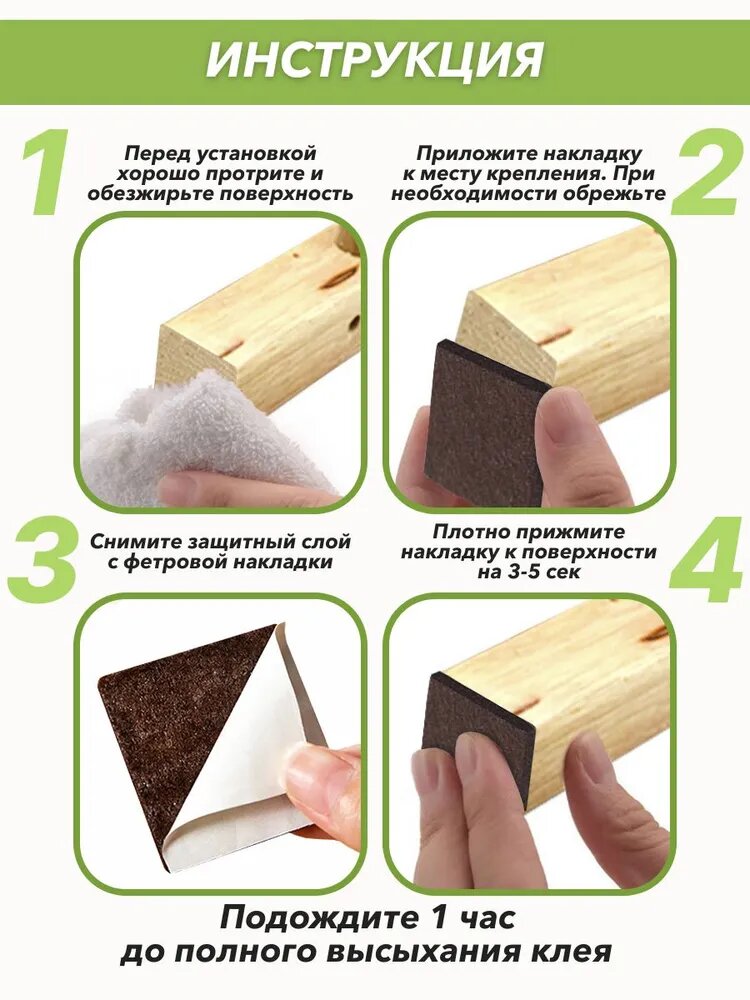 ИНСТРУКЦИЯ

1

Перед установкой хорошо протрите и обезжирьте поверхность

Приложите накладку к месту крепления. При необходимости обрежьте

2

3

Снимите защитный слой с фетровой накладки

Плотно прижмите накладку к поверхности на 3-5 сек

4

Подождите 1 час до полного высыхания клея