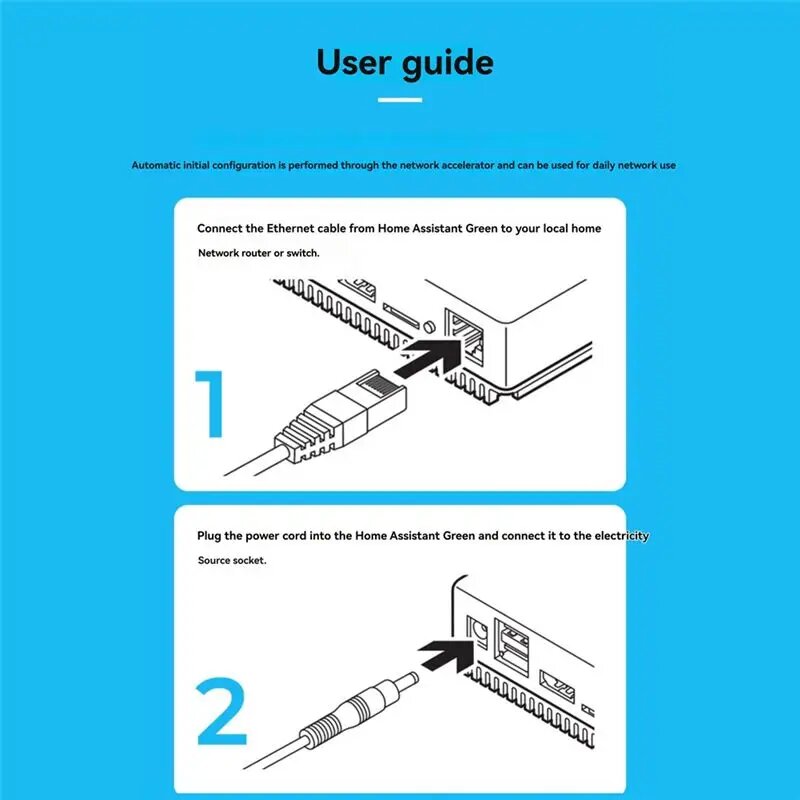 User guide

Automatic initial configuration is performed through the network accelerator and can be used for daily network use

Connect the Ethernet cable from Home Assistant Green to your local home

Network router or switch.

1

Plug the power cord into the Home Assistant Green and connect it to the electricity

Source socket.

2