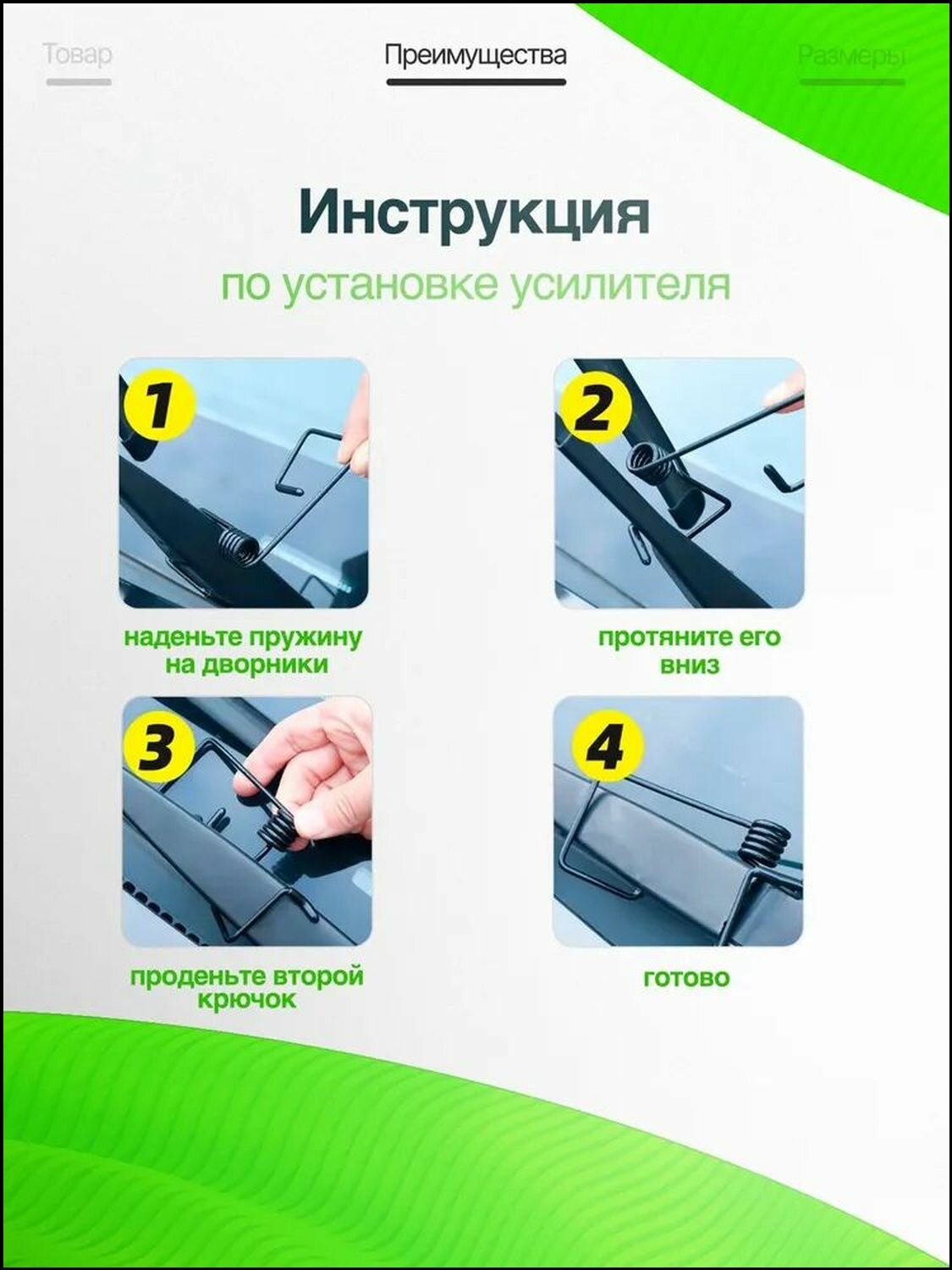 Товар

Преимущества

Размеры

Инструкция

по установке усилителя

1

наденьте пружину на дворники

2

протяните его вниз

3

проденьте второй крючок

4

готово