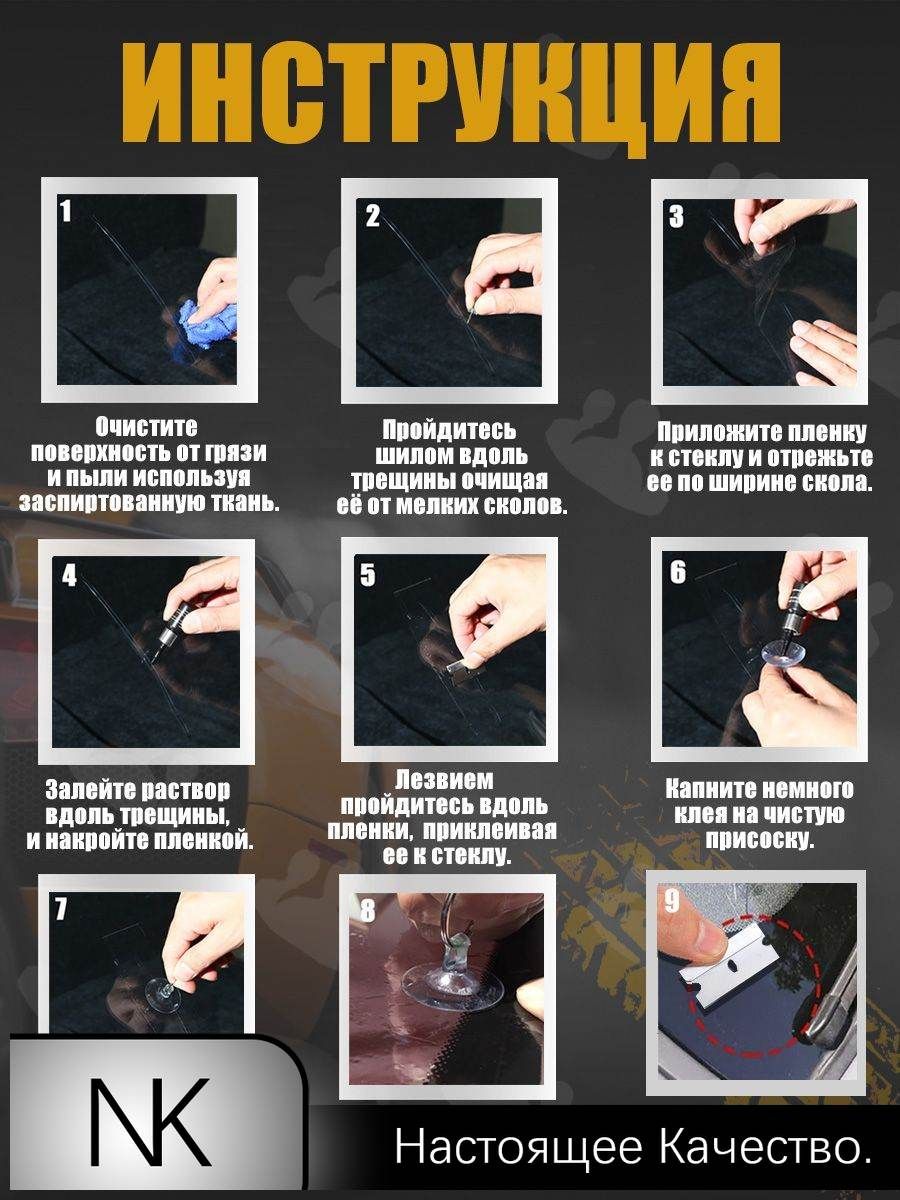 ИНСТРУКЦИЯ

1

Очистите поверхность от грязи и пыли используя заспиртованную ткань.

2

Пройдитесь шилом вдоль трещины очищая её от мелких сколов.

3

Приложите пленку к стеклу и отрежьте ее по ширине скола.

4

Залейте раствор вдоль трещины, и накройте пленкой.

5

Лезвием пройдитесь вдоль пленки, приклеивая ее к стеклу.

6

Капните немного клея на чистую присоску.

7

8

9

NK

Настоящее Качество.