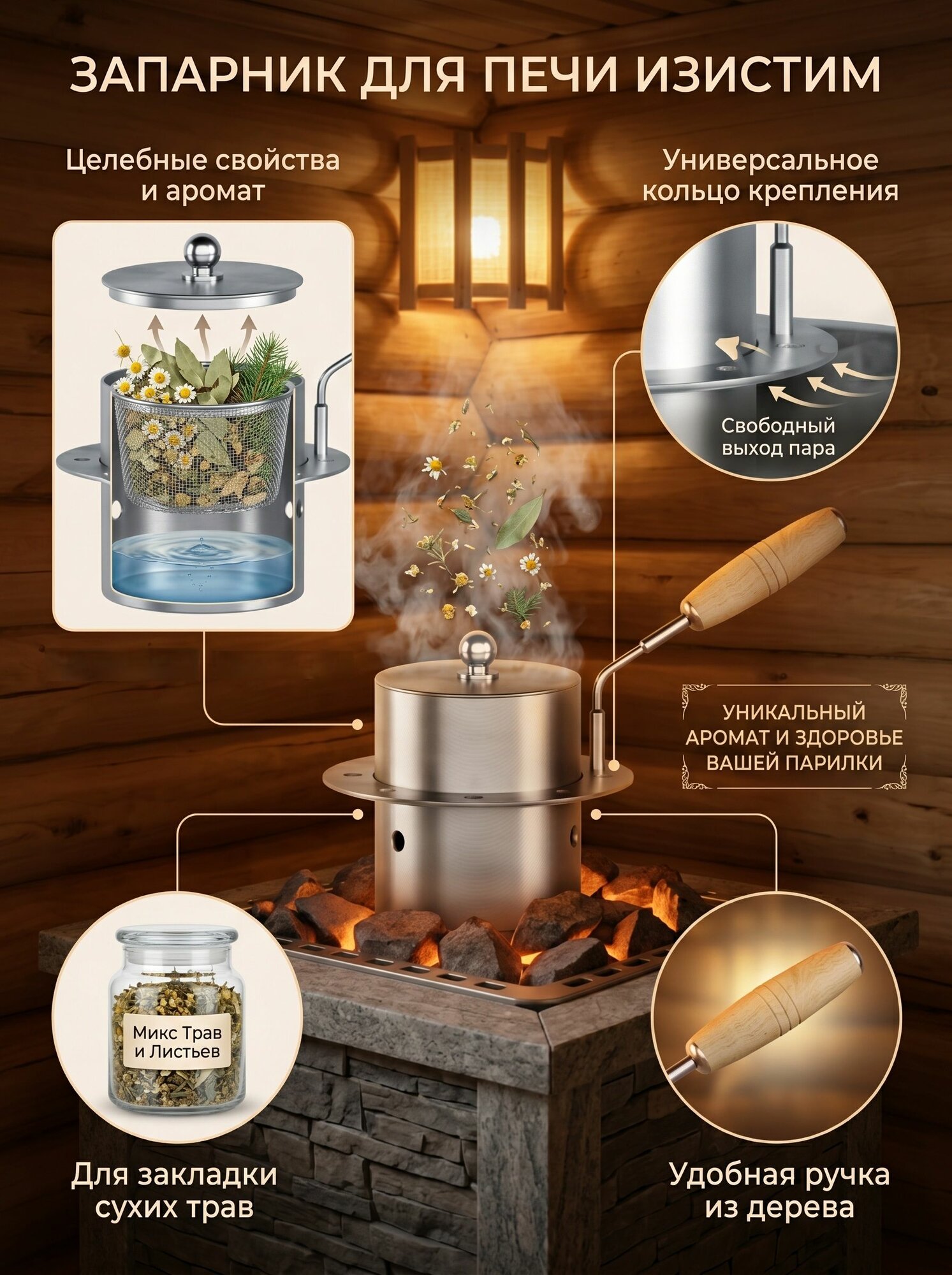 ЗАПАРНИК ДЛЯ ПЕЧИ ИЗИСТИМ

Целебные свойства и аромат

Универсальное кольцо крепления

Свободный выход пара

УНИКАЛЬНЫЙ АРОМАТ И ЗДОРОВЬЕ ВАШЕЙ ПАРИЛКИ

Микс Трав и Листьев

Для закладки сухих трав

Удобная ручка из дерева