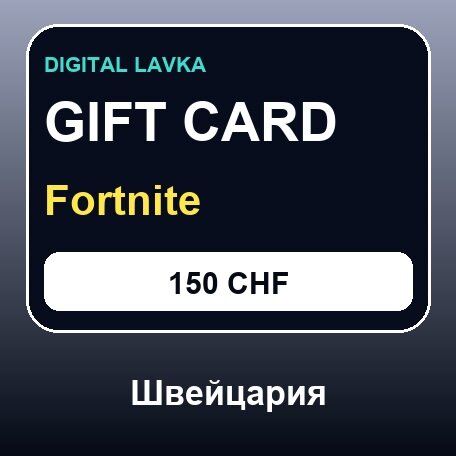 DIGITAL LAVKA

GIFT CARD

Fortnite

150 CHF

Швейцария