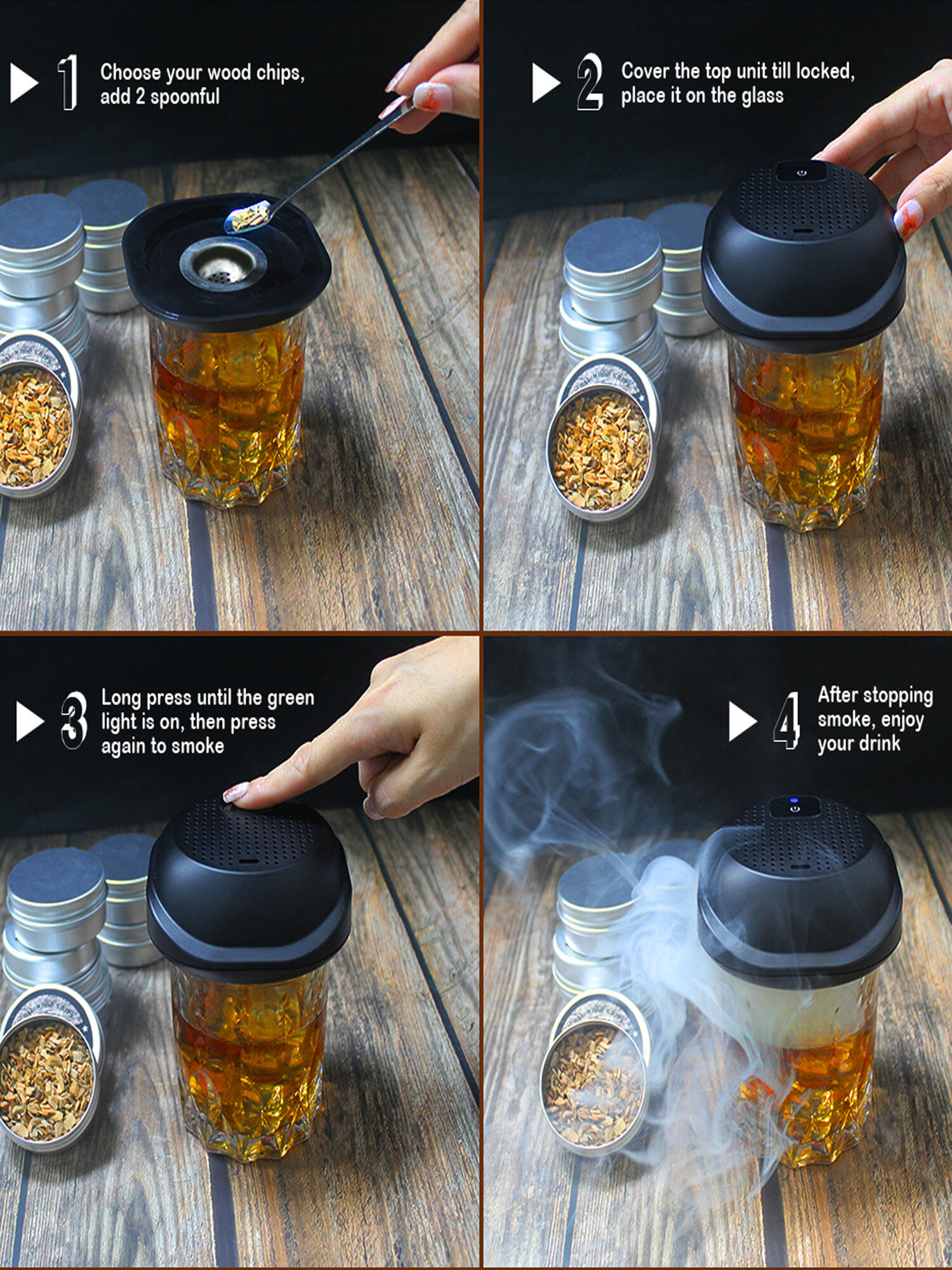 1 Choose your wood chips, add 2 spoonful

2 Cover the top unit till locked, place it on the glass

3 Long press until the green light is on, then press again to smoke

4 After stopping smoke, enjoy your drink