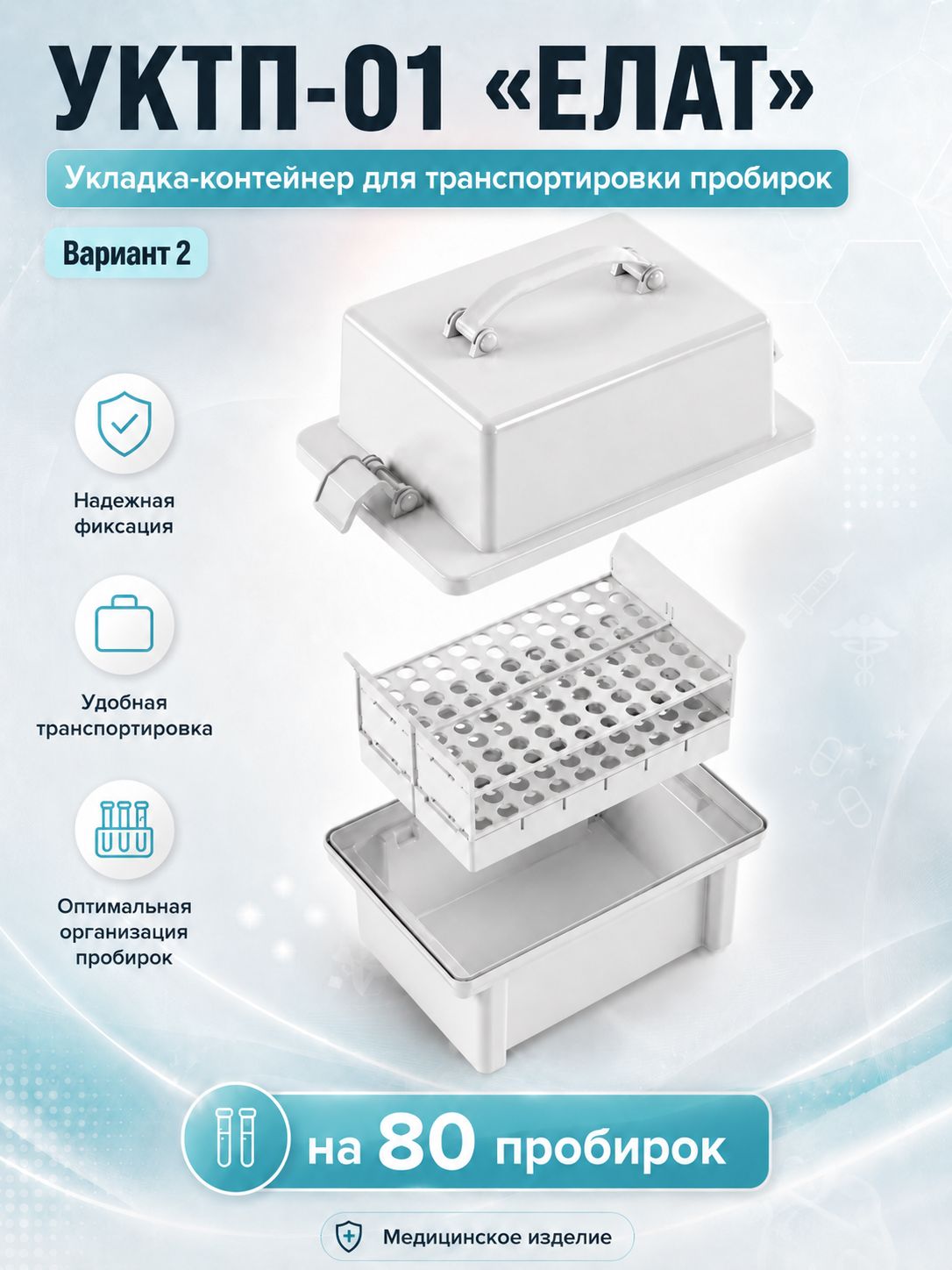 УКТП-01 «ЕЛАТ»

Укладка-контейнер для транспортировки пробирок

Вариант 2

Надежная фиксация

Удобная транспортировка

Оптимальная организация пробирок

на 80 пробирок

Медицинское изделие