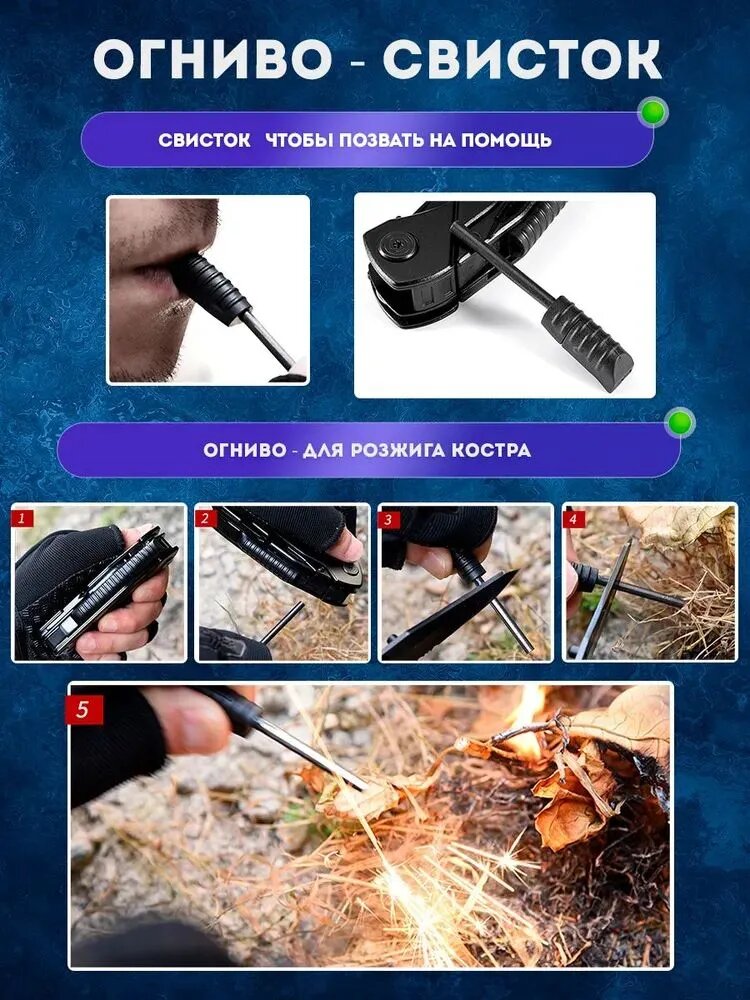 ОГНИВО - СВИСТОК

СВИСТОК ЧТОБЫ ПОЗВАТЬ НА ПОМОЩЬ

ОГНИВО - ДЛЯ РОЗЖИГА КОСТРА

1

2

3

4

5