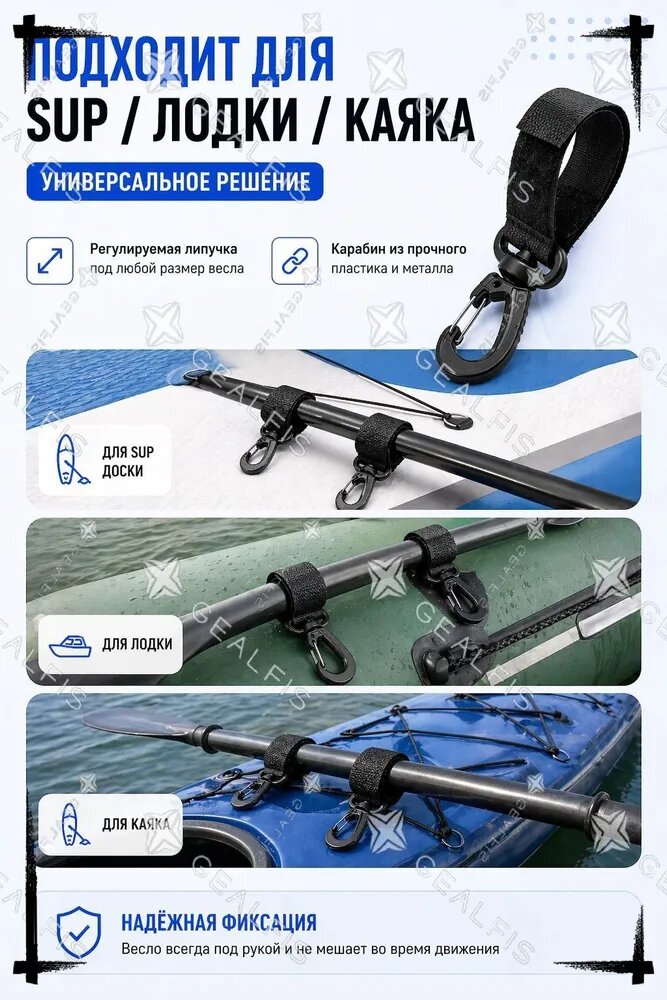 ПОДХОДИТ ДЛЯ
SUP / ЛОДКИ / КАЯКА

УНИВЕРСАЛЬНОЕ РЕШЕНИЕ

Регулируемая липучка под любой размер весла

Карабин из прочного пластика и металла

ДЛЯ SUP ДОСКИ

ДЛЯ ЛОДКИ

ДЛЯ КАЯКА

НАДЁЖНАЯ ФИКСАЦИЯ
Весло всегда под рукой и не мешает во время движения

GEALFIS