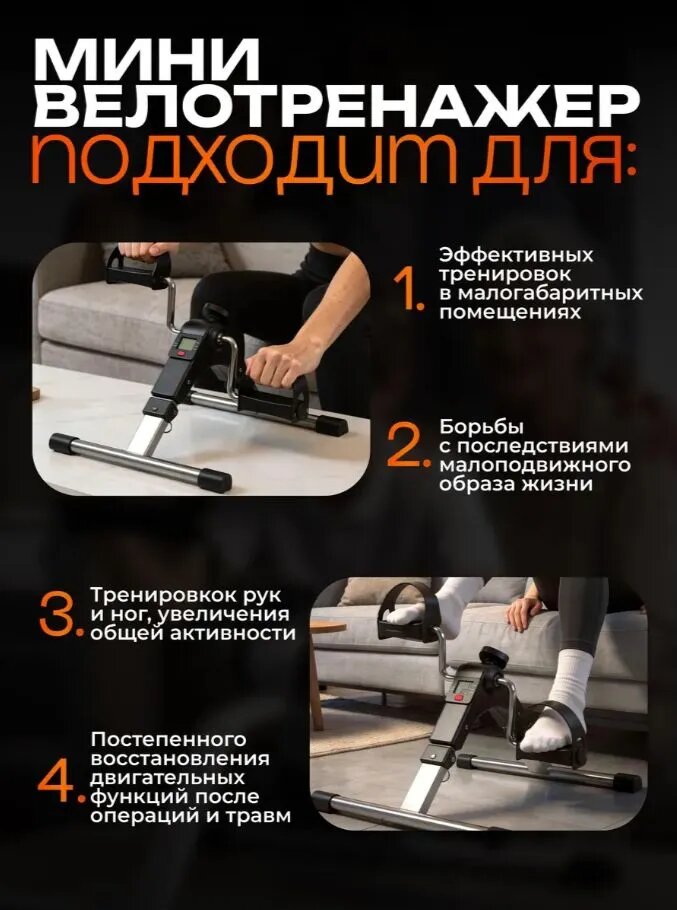 МИНИ ВЕЛОТРЕНАЖЕР ПОДХОДИТ ДЛЯ:

1. Эффективных тренировок в малогабаритных помещениях

2. Борьбы с последствиями малоподвижного образа жизни

3. Тренировкок рук и ног, увеличения общей активности

4. Постепенного восстановления двигательных функций после операций и травм