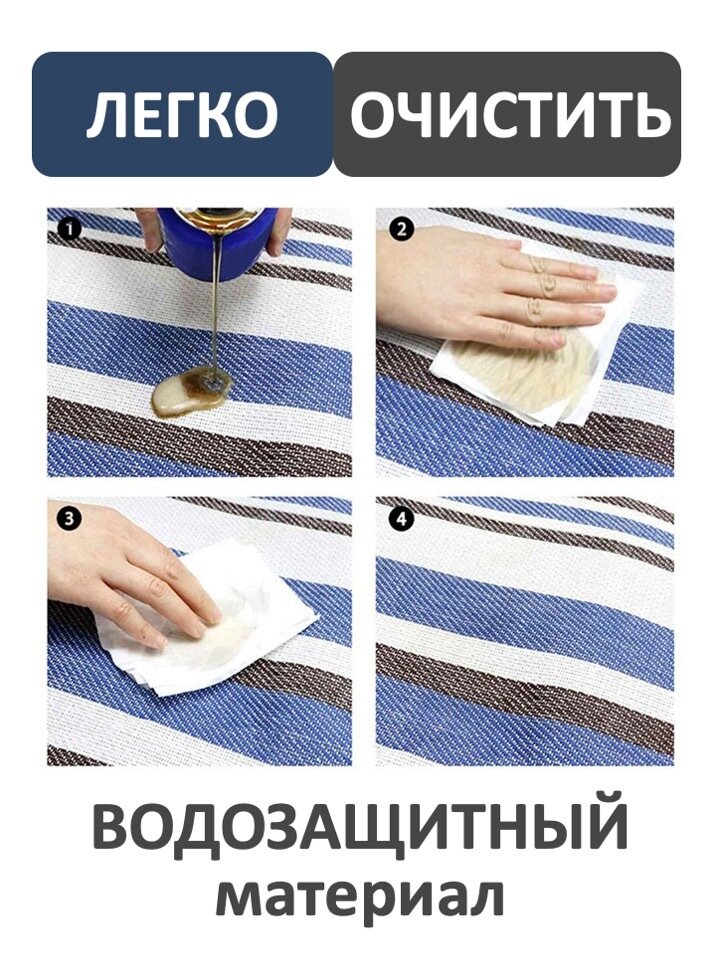 ЛЕГКО ОЧИСТИТЬ

1

2

3

4

ВОДОЗАЩИТНЫЙ материал