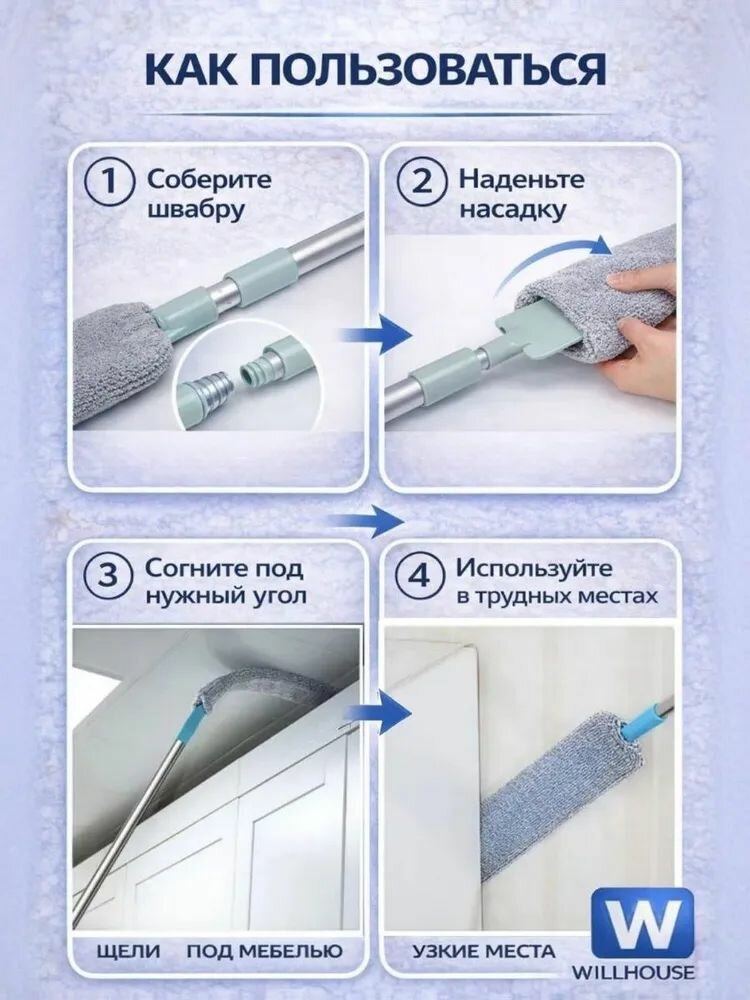 КАК ПОЛЬЗОВАТЬСЯ

1 Соберите швабру

2 Наденьте насадку

3 Согните под нужный угол

4 Используйте в трудных местах

ЩЕЛИ ПОД МЕБЕЛЬЮ

УЗКИЕ МЕСТА

W
WILLHOUSE