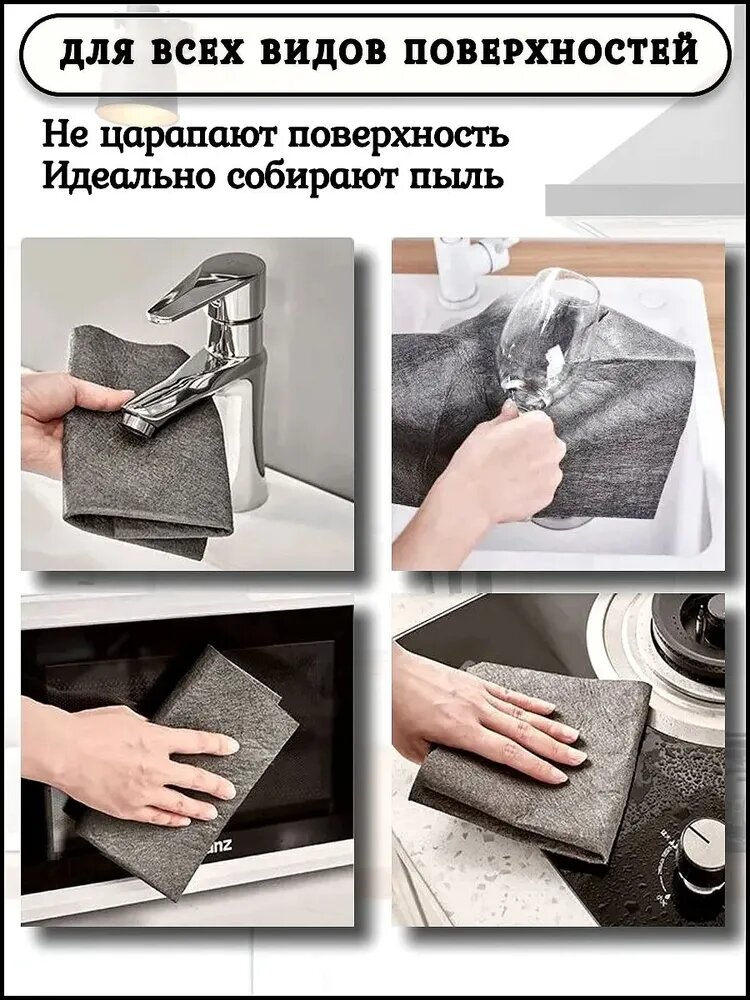 ДЛЯ ВСЕХ ВИДОВ ПОВЕРХНОСТЕЙ

Не царапают поверхность
Идеально собирают пыль

anz