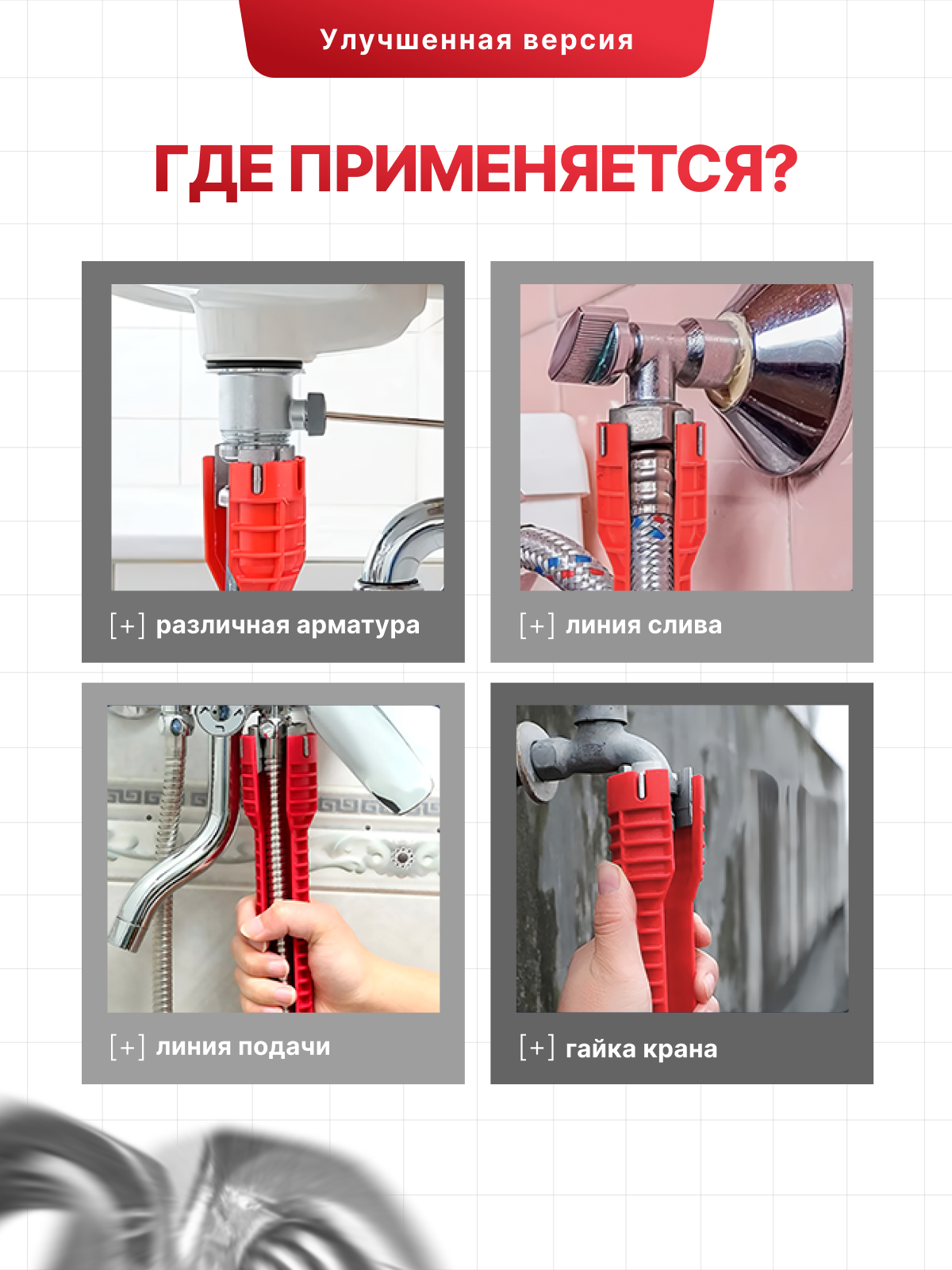 Улучшенная версия

ГДЕ ПРИМЕНЯЕТСЯ?

[+] различная арматура

[+] линия слива

[+] линия подачи

[+] гайка крана