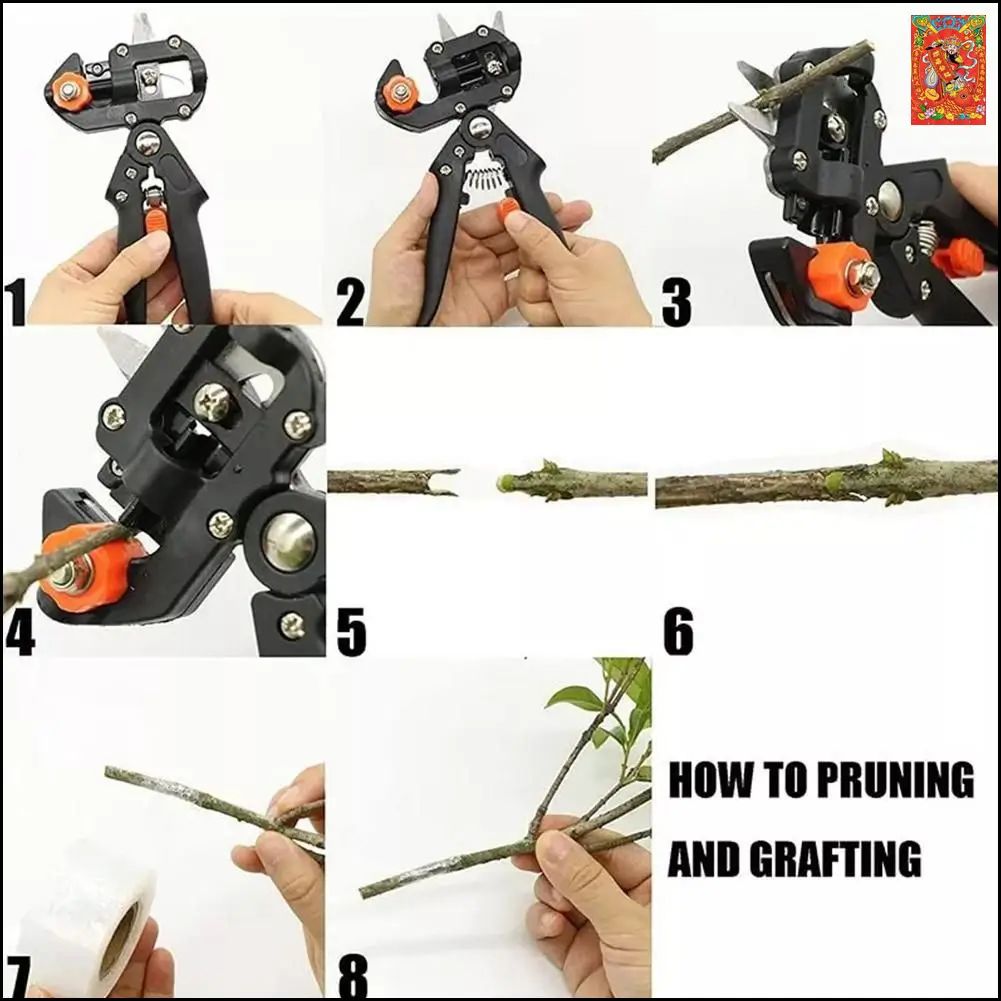 1

2

3

4

5

6

7

8

HOW TO PRUNING AND GRAFTING