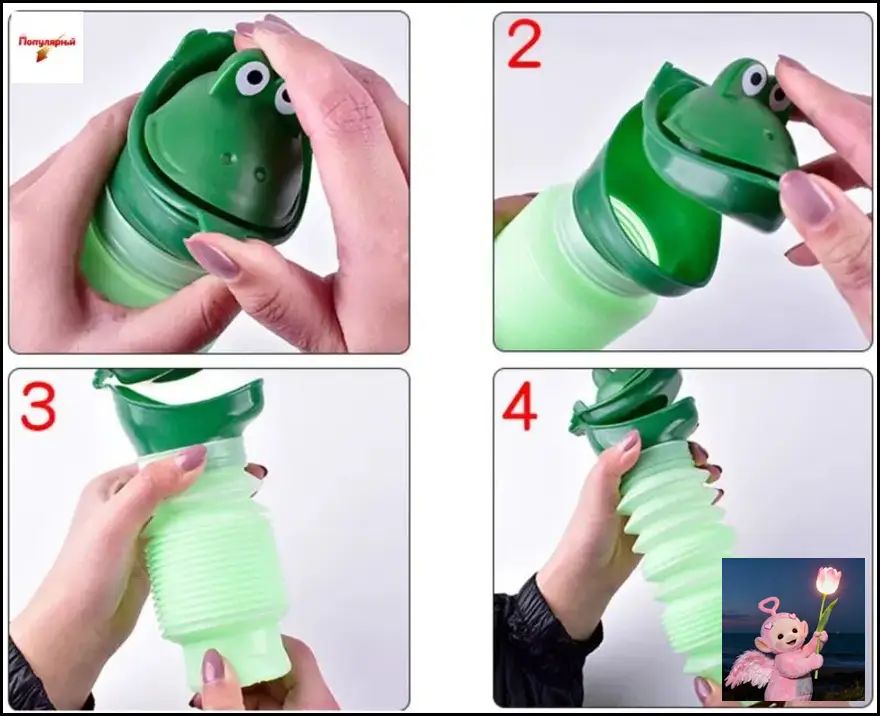 Популярный

2

3

4