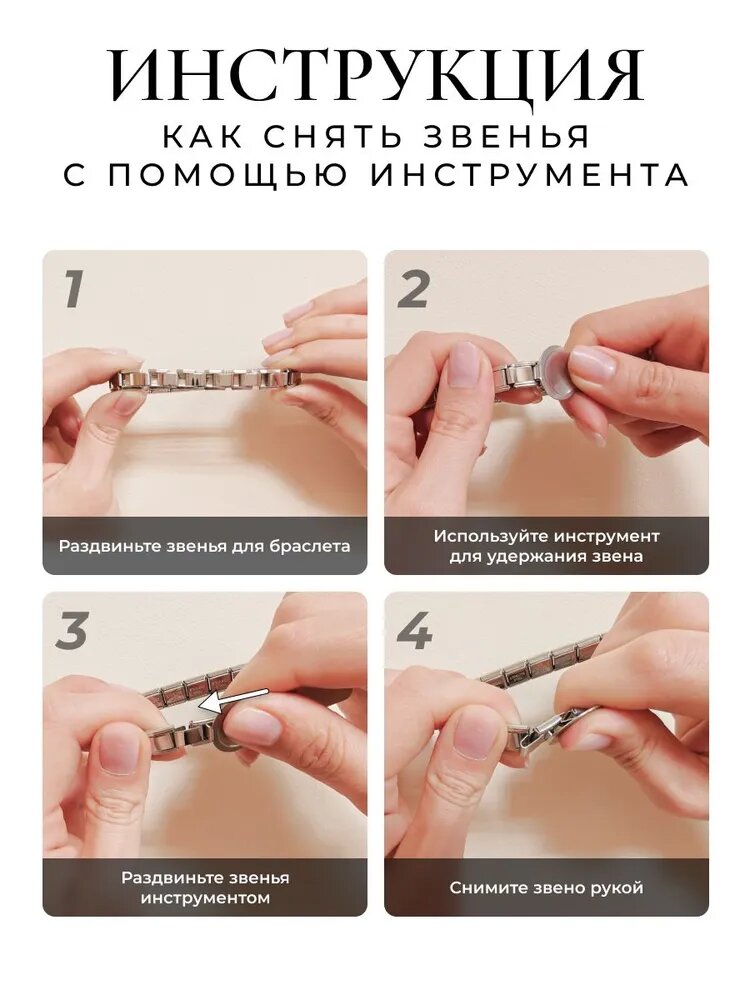 ИНСТРУКЦИЯ
КАК СНЯТЬ ЗВЕНЬЯ
С ПОМОЩЬЮ ИНСТРУМЕНТА

1

Раздвиньте звенья для браслета

2

Используйте инструмент для удержания звена

3

Раздвиньте звенья инструментом

4

Снимите звено рукой